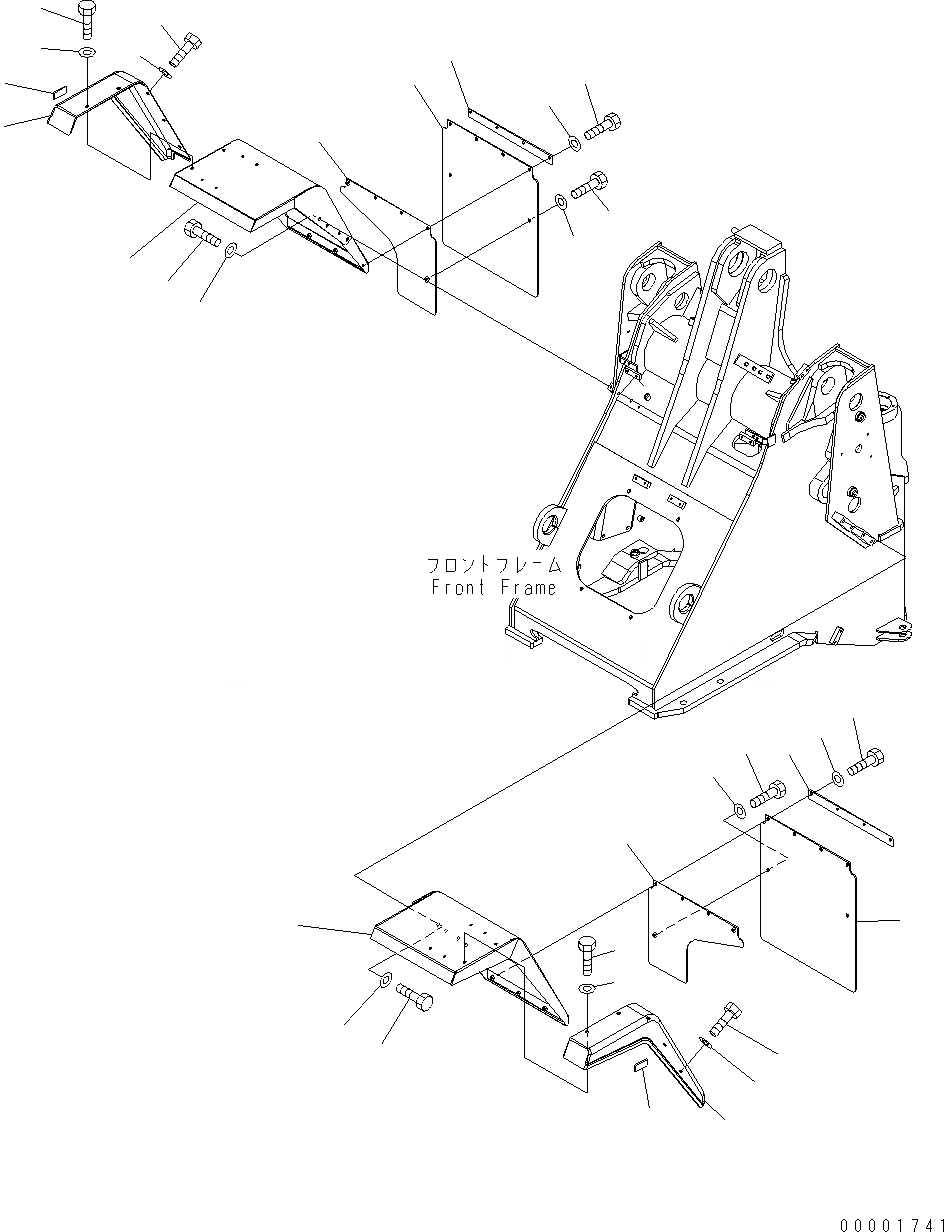 フロントフレーム
Front Frame

00001741