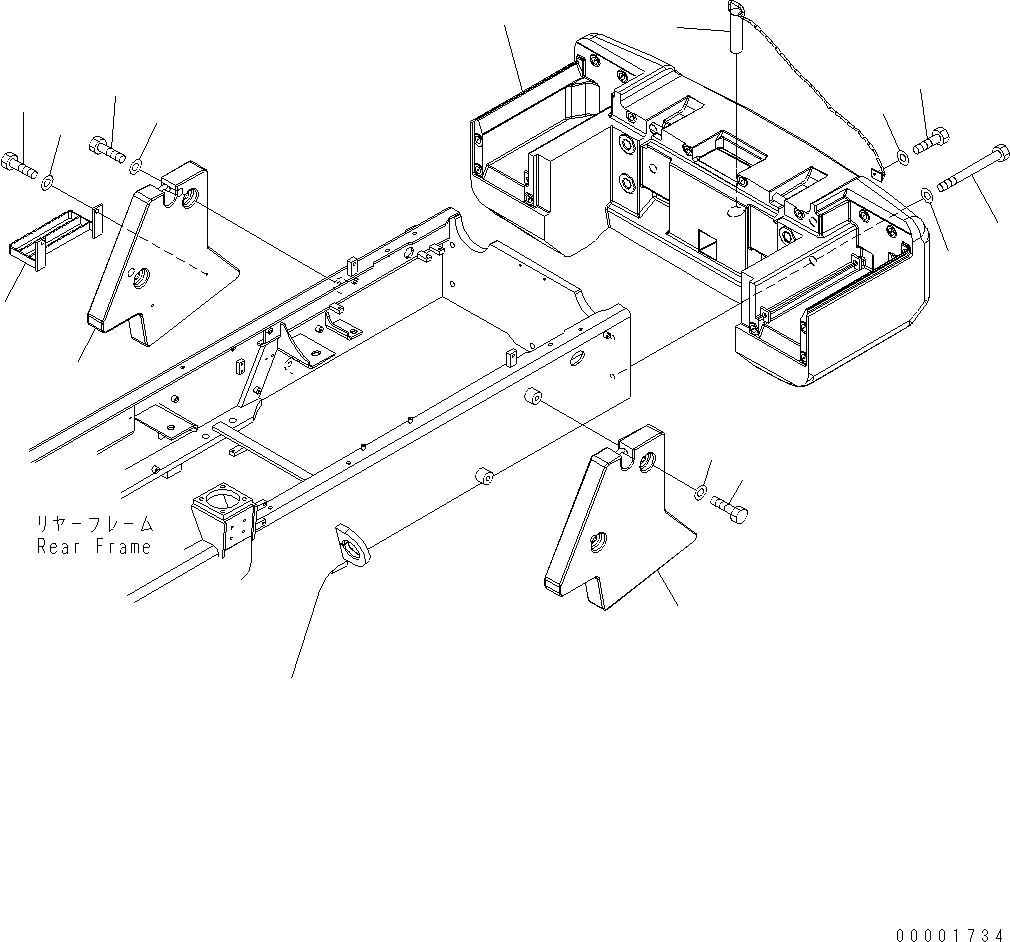 リヤーフレーム
Rear Frame

00001734