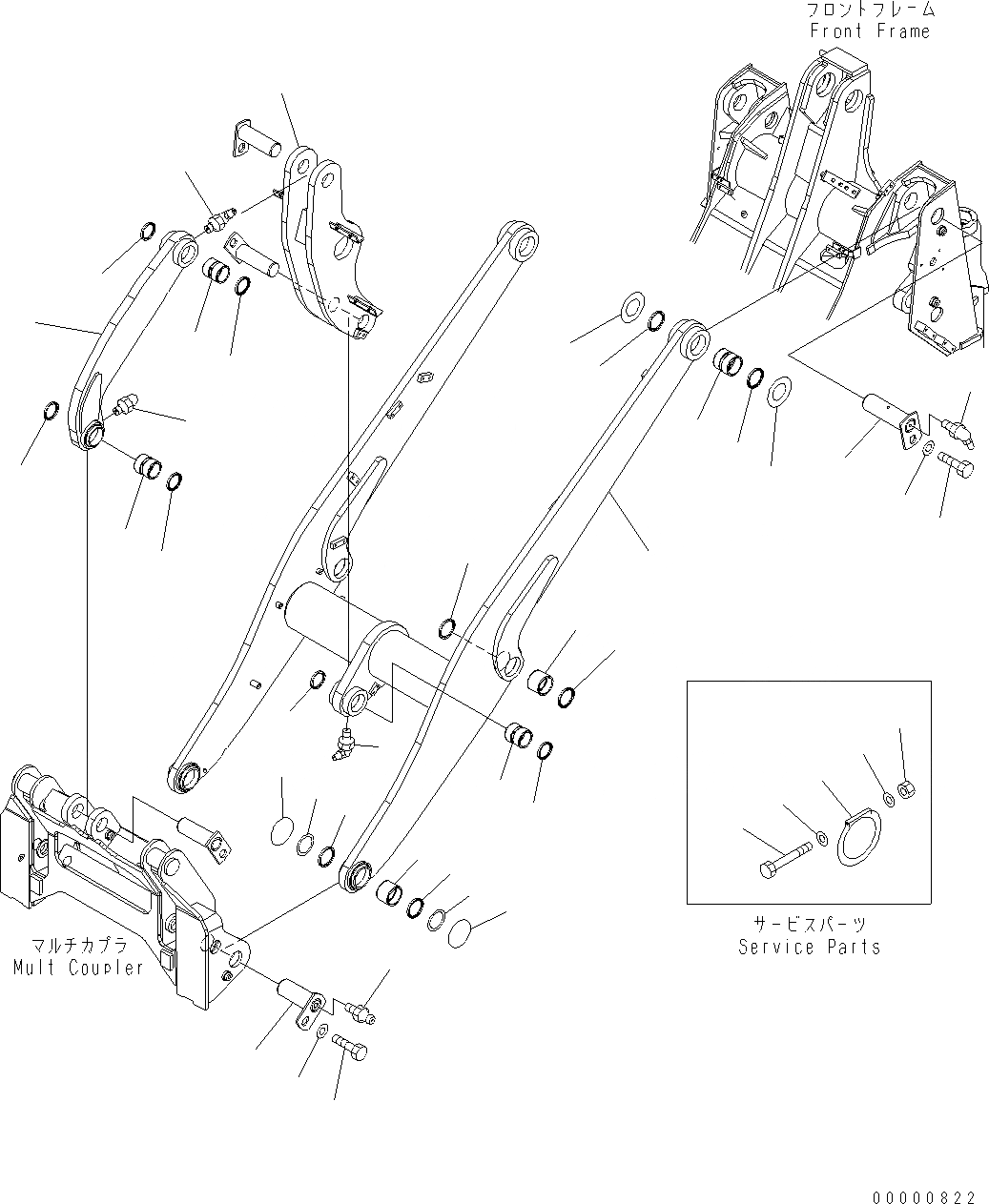 フロントフレーム
Front Frame

マルチカプラ
Mult Coupler

サービスパーツ
Service Parts

00000822