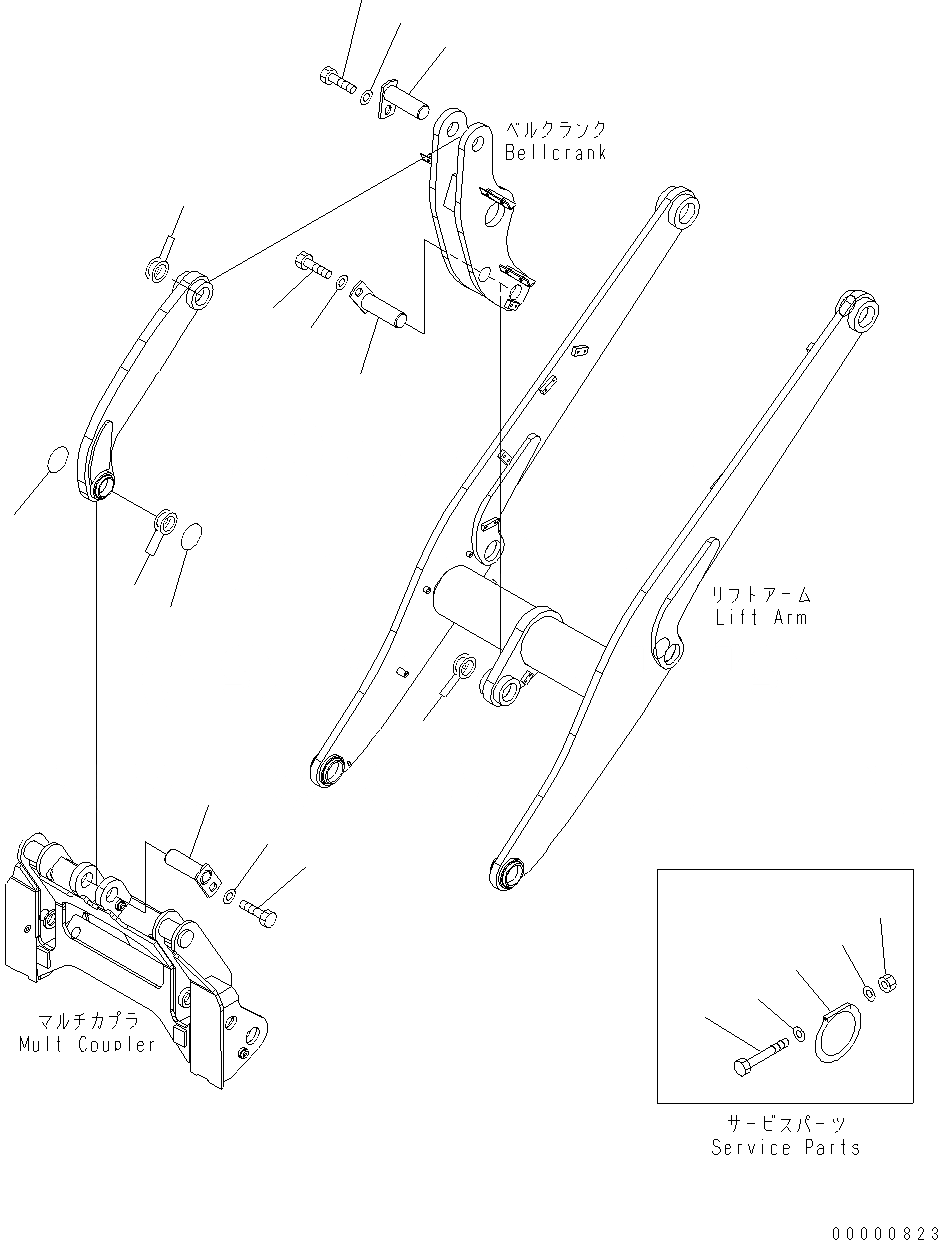 ベルクランク
Bellcrank

リフトアーム
Lift Arm

マルチカプラ
Mult Coupler

サービスパーツ
Service Parts

00000823