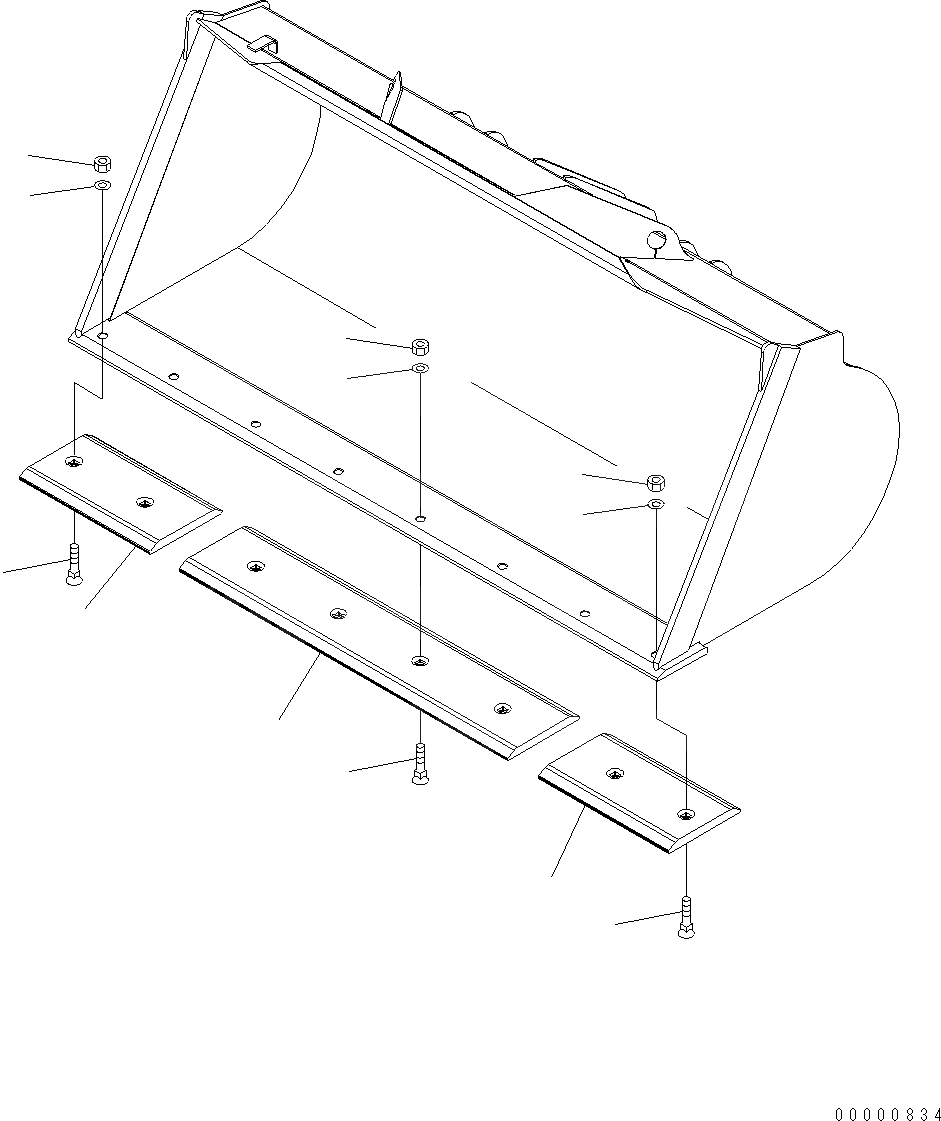 00000834