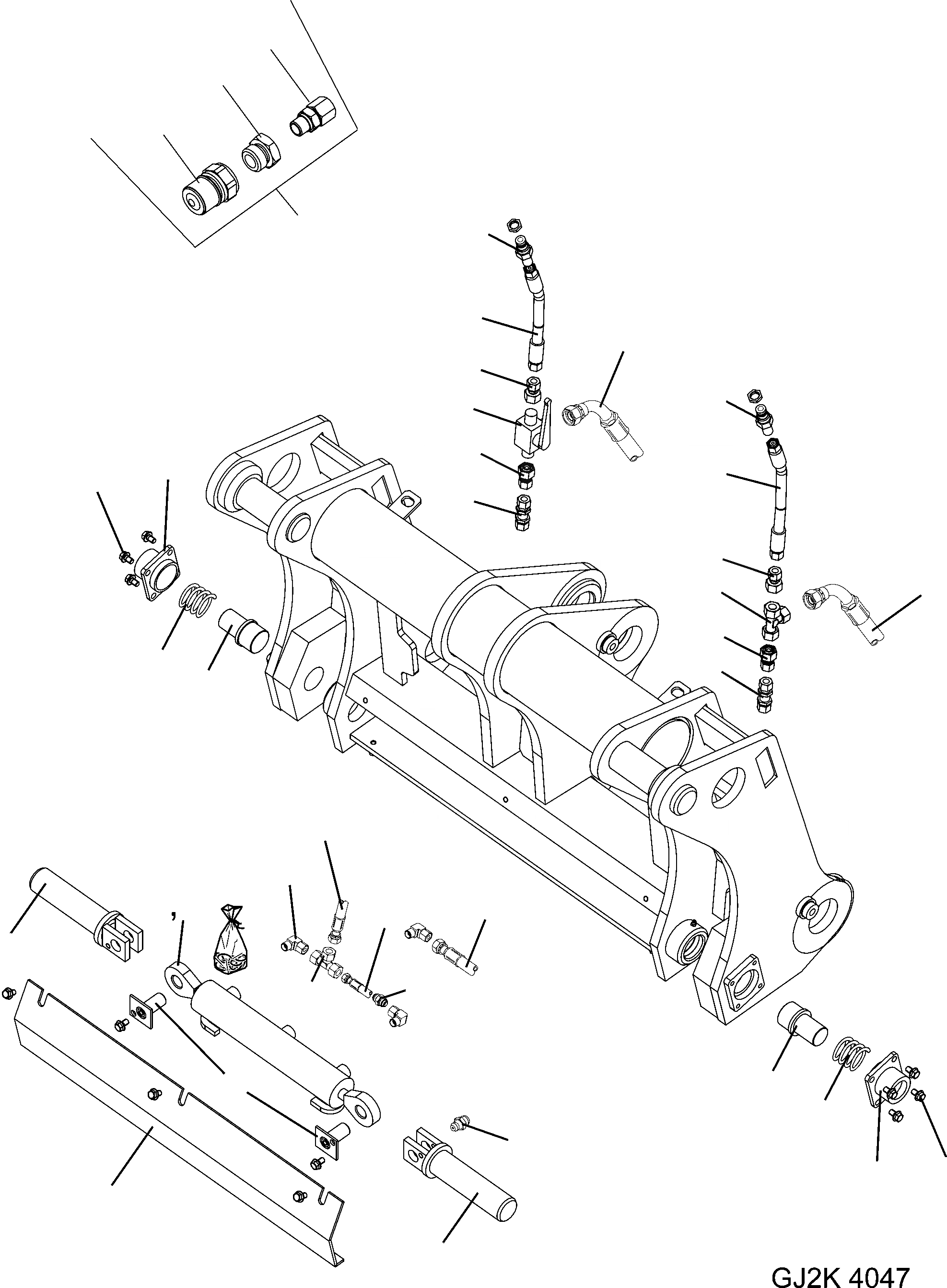 GJ2K 4047