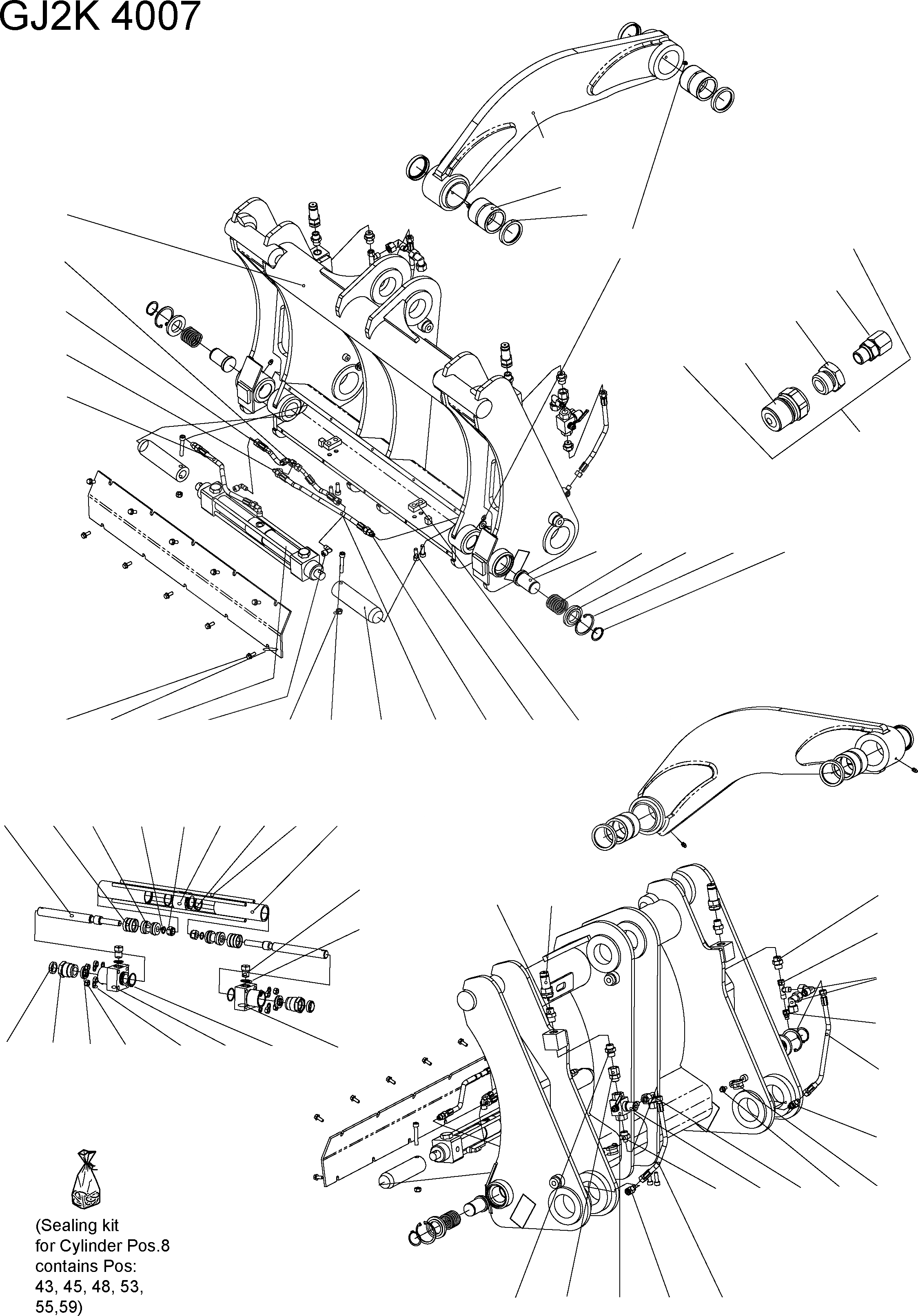 GJ2K 4007

(Sealing kit for Cylinder Pos.8 contains Pos: 43, 45, 48, 53, 55,59)