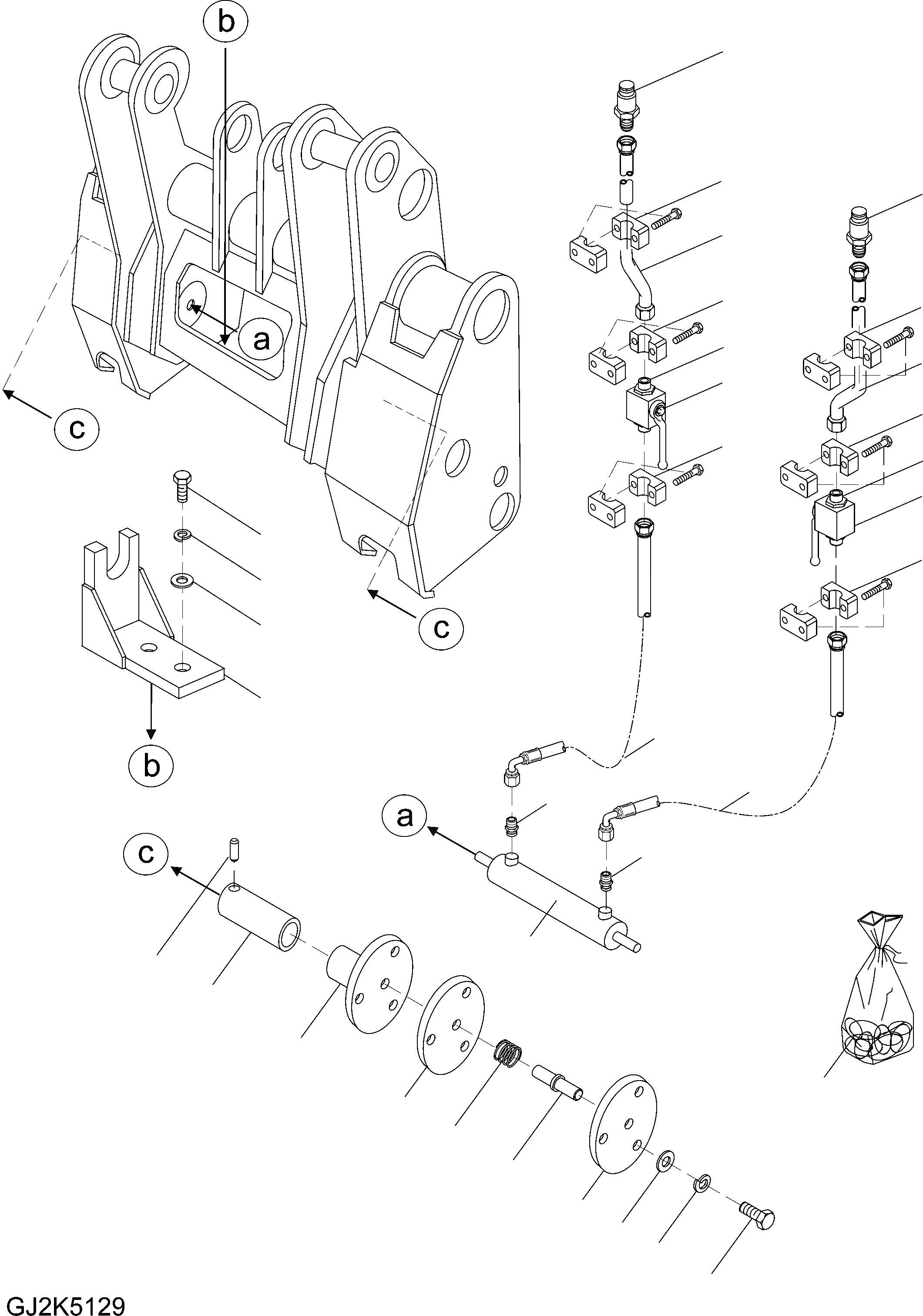 b
a
c
c
b
a
c
GJ2K5129