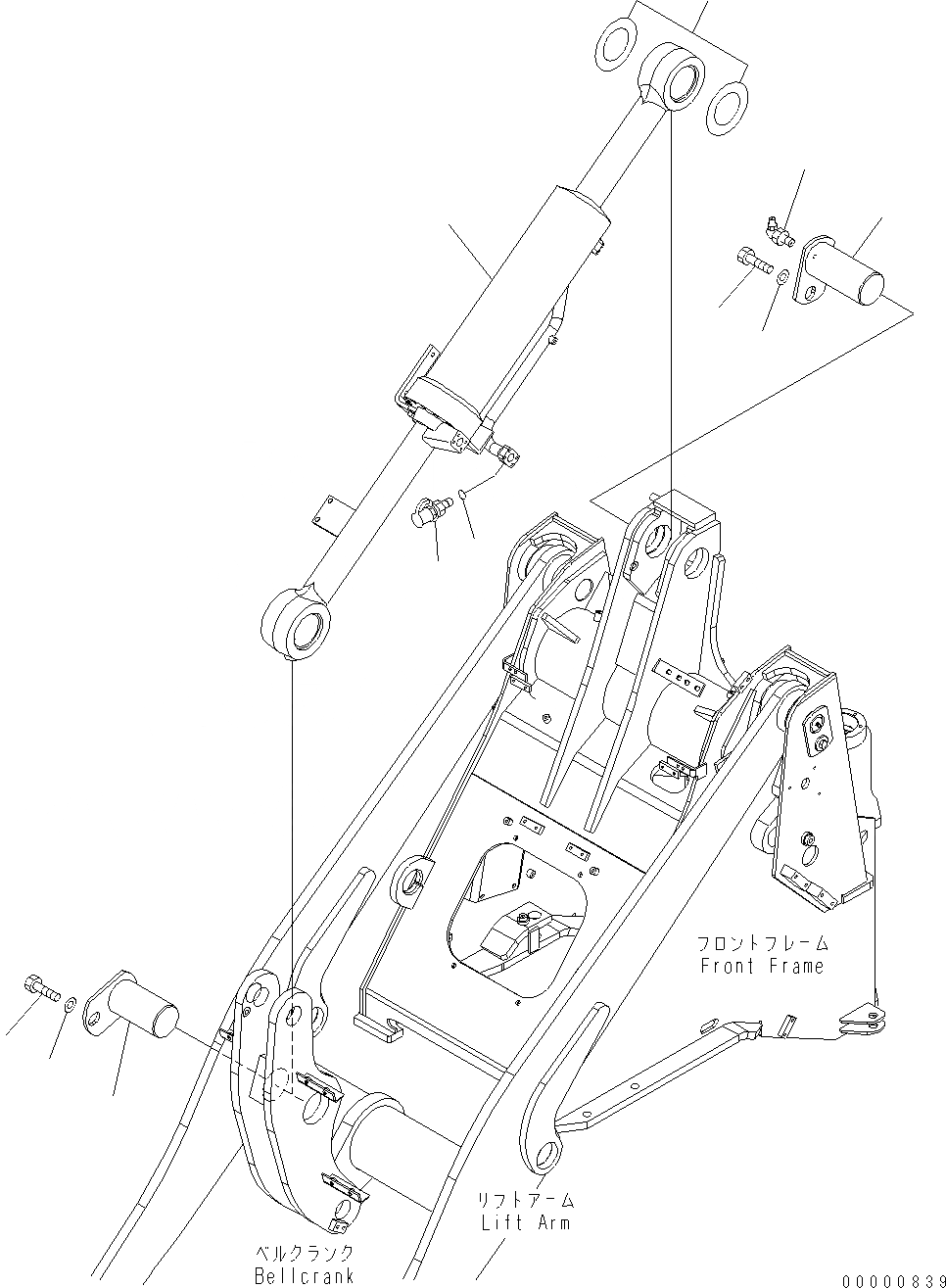 フロントフレーム
Front Frame

リフトアーム
Lift Arm

ベルクランク
Bellcrank

00000839