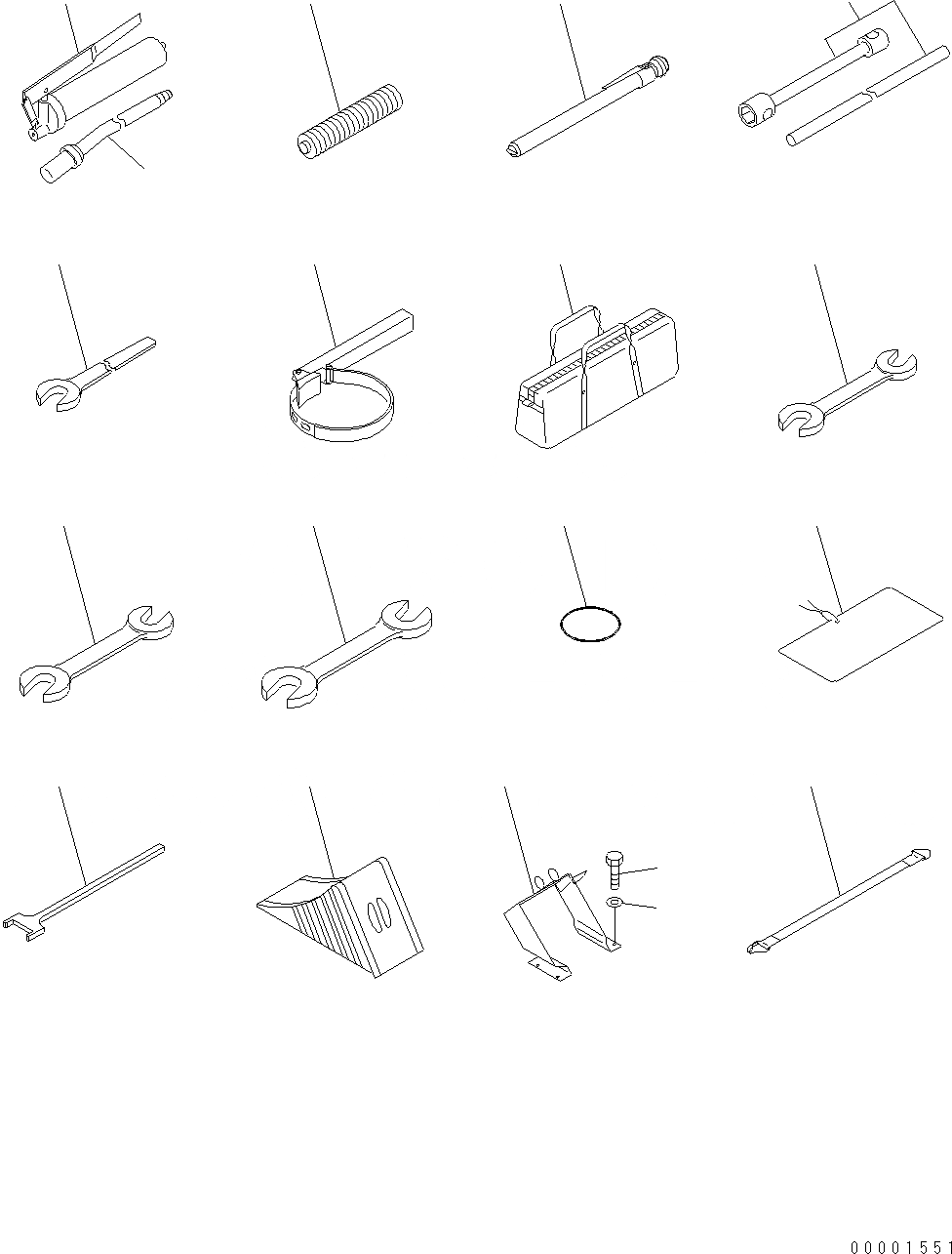 00001551