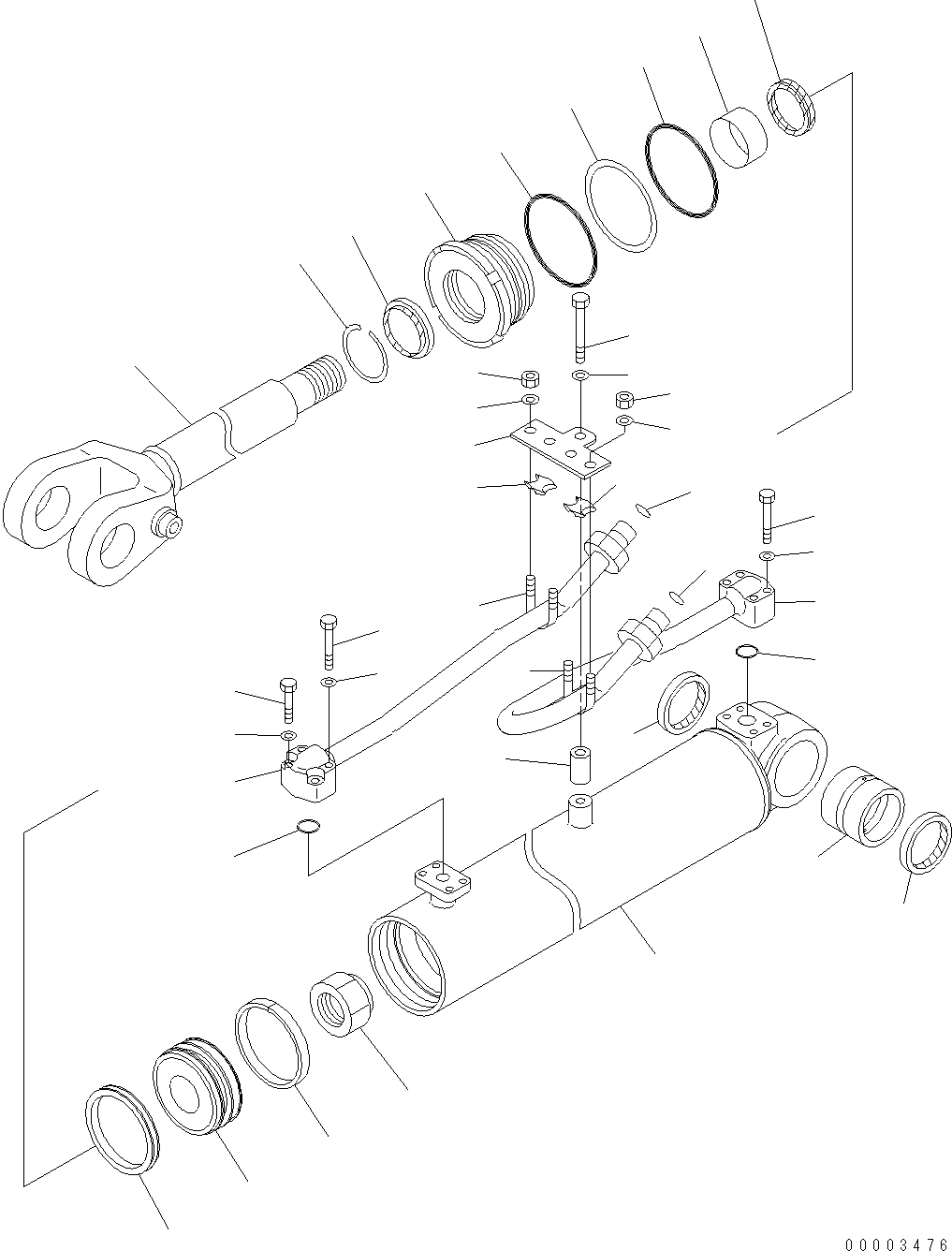 00003476