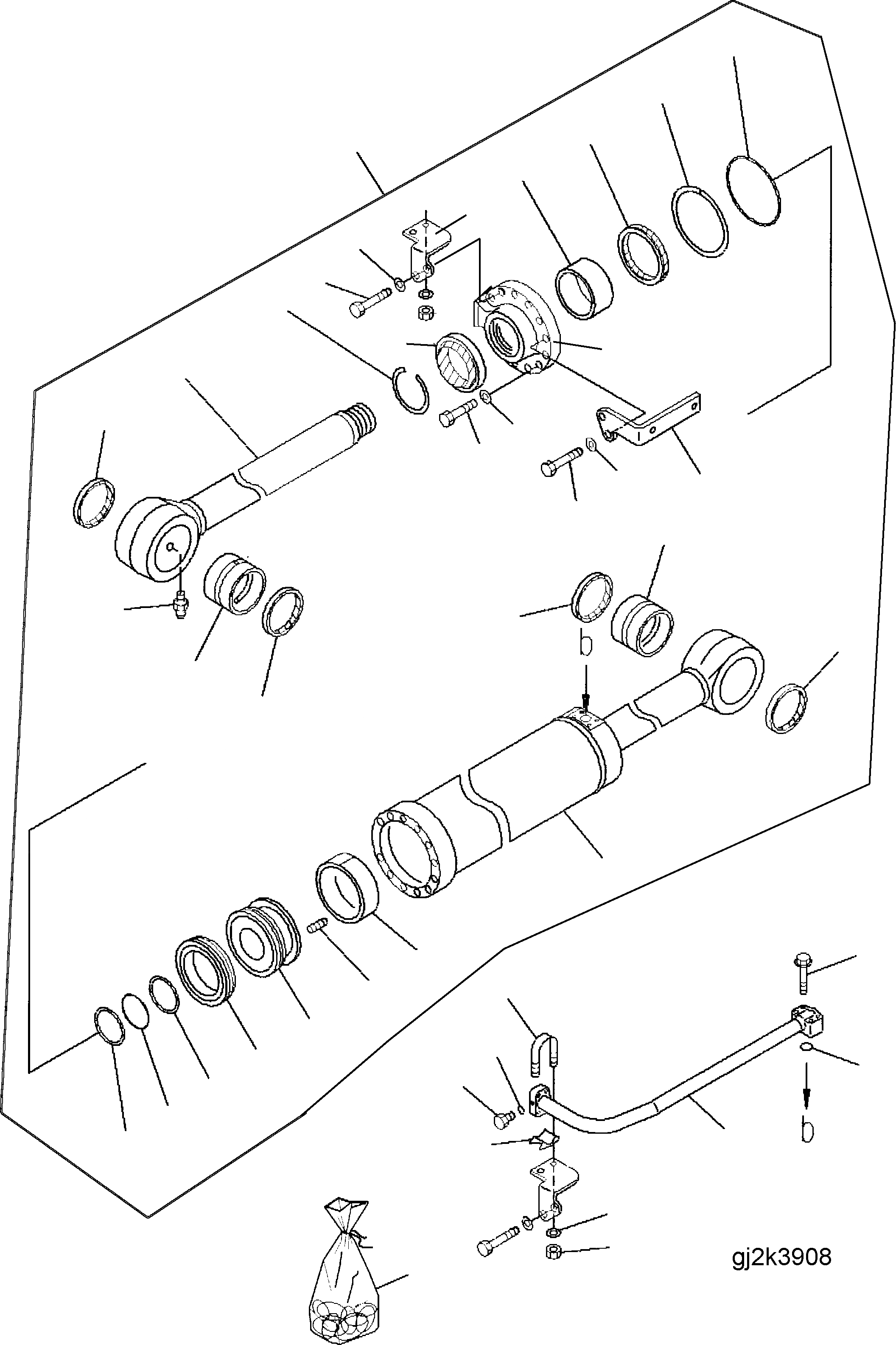 b

b

gj2k3908