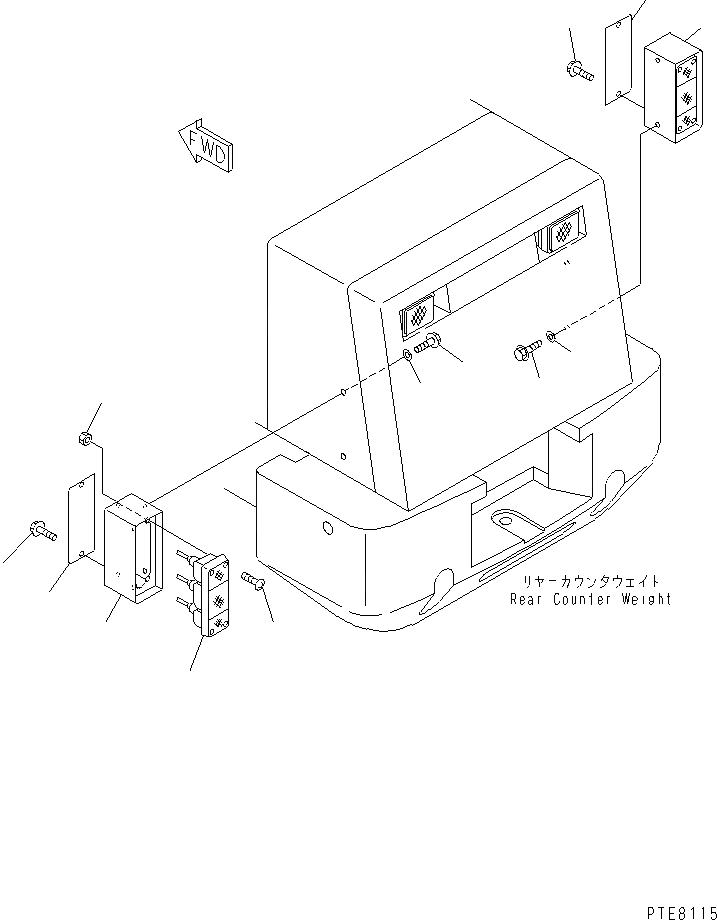 FWD

リヤーカウンタウェイト
Rear Counter Weight

PTE8115