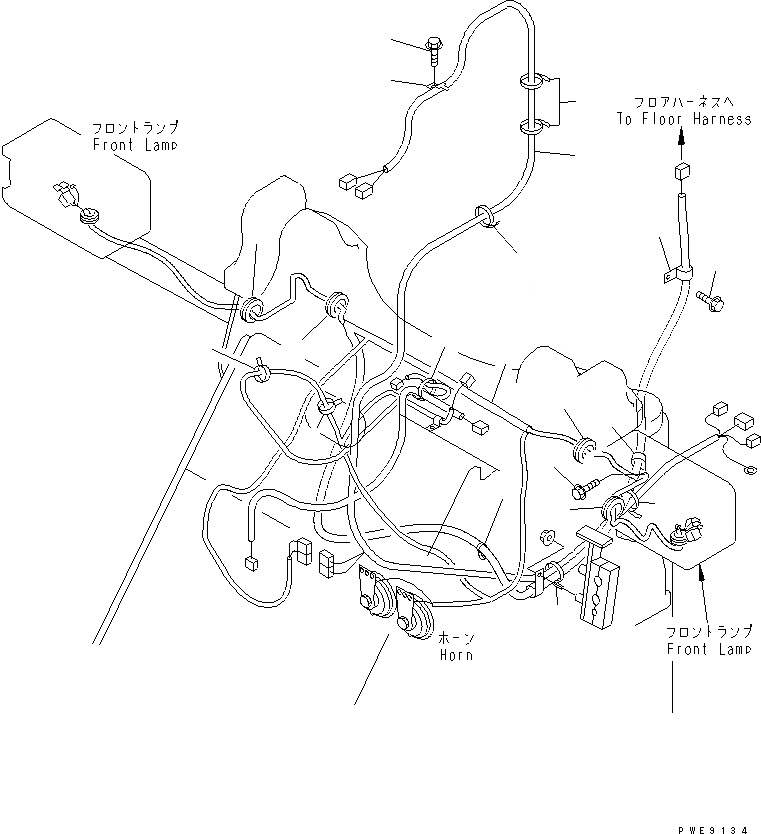 フロントランプ
Front Lamp

フロアハーネスへ
To Floor Harness

ホーン
Horn

フロントランプ
Front Lamp

PWE9134