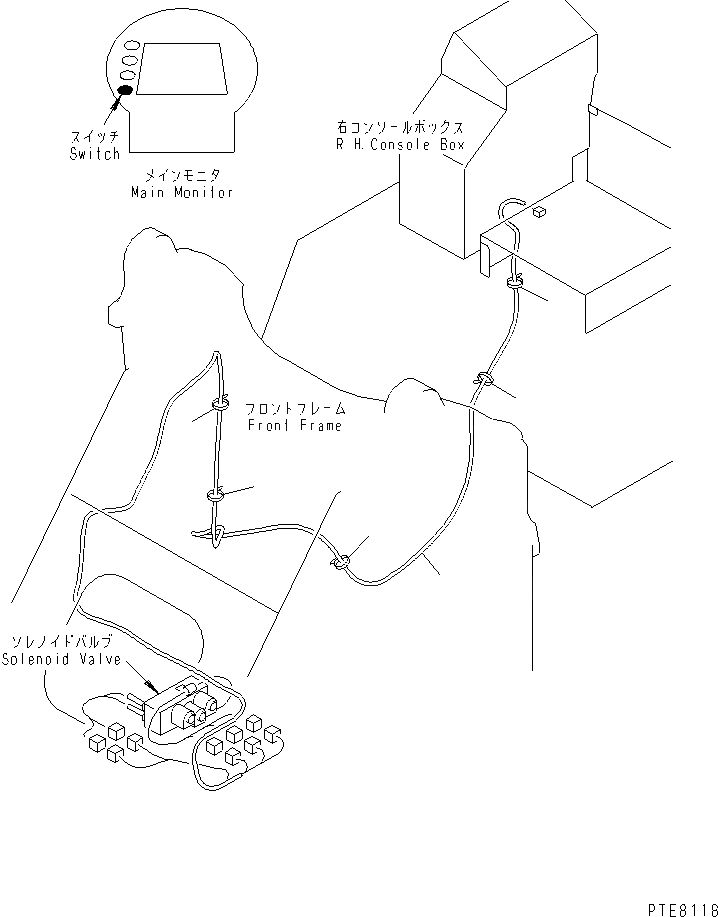 スイッチ
Switch

メインモニタ
Main Monitor

右コンソールボックス
R H.Console Box

フロントフレーム
Front Frame

ソレノイドバルブ
Solenoid Valve

PTE8116