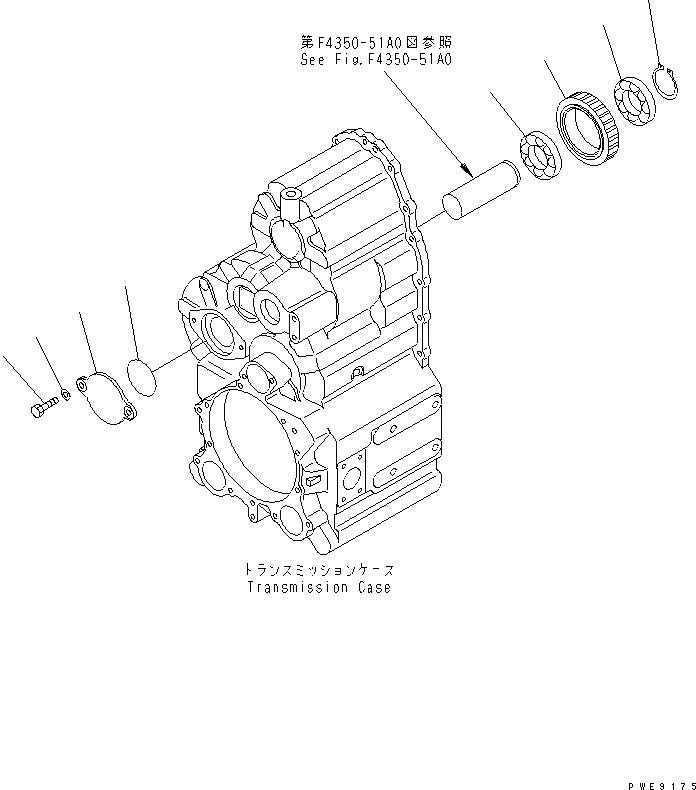 第F4350-51A0図参照
See Fig.F4350-51A0

トランスミッションケース
Transmission Case

PWE9175