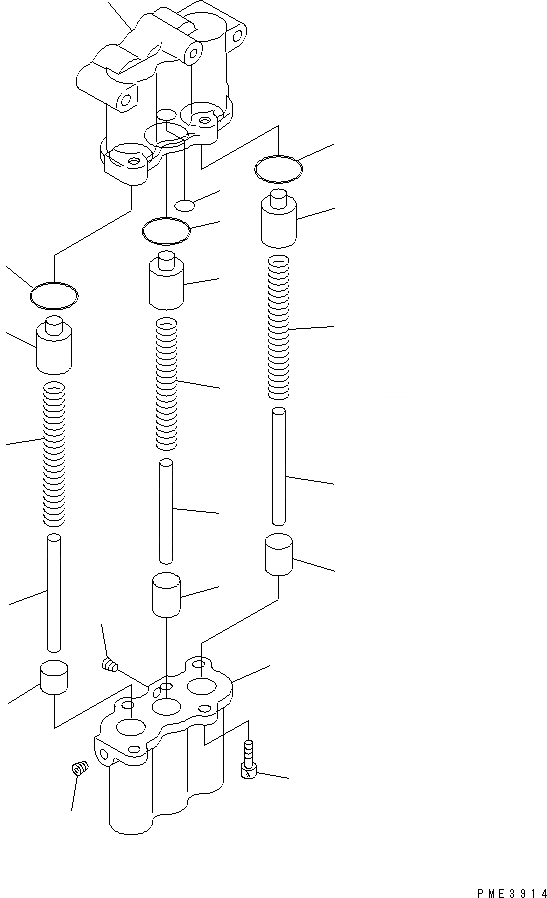 PME3914