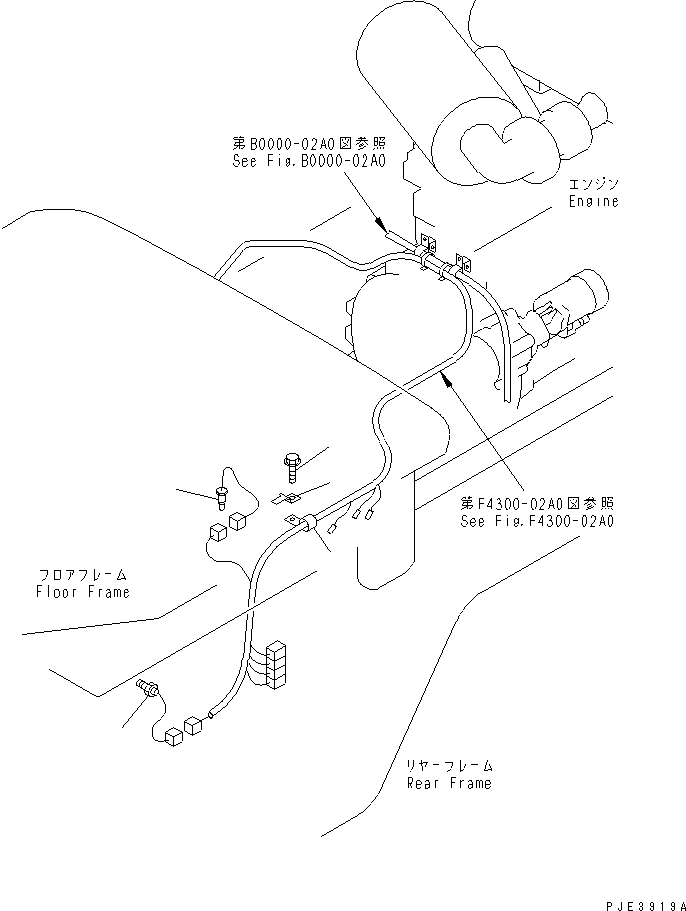 第B0000-02A0図参照
See Fig.B0000-02A0

エンジン
Engine

第F4300-02A0図参照
See Fig.F4300-02A0

フロアフレーム
Floor Frame

リヤーフレーム
Rear Frame

PJE3919A