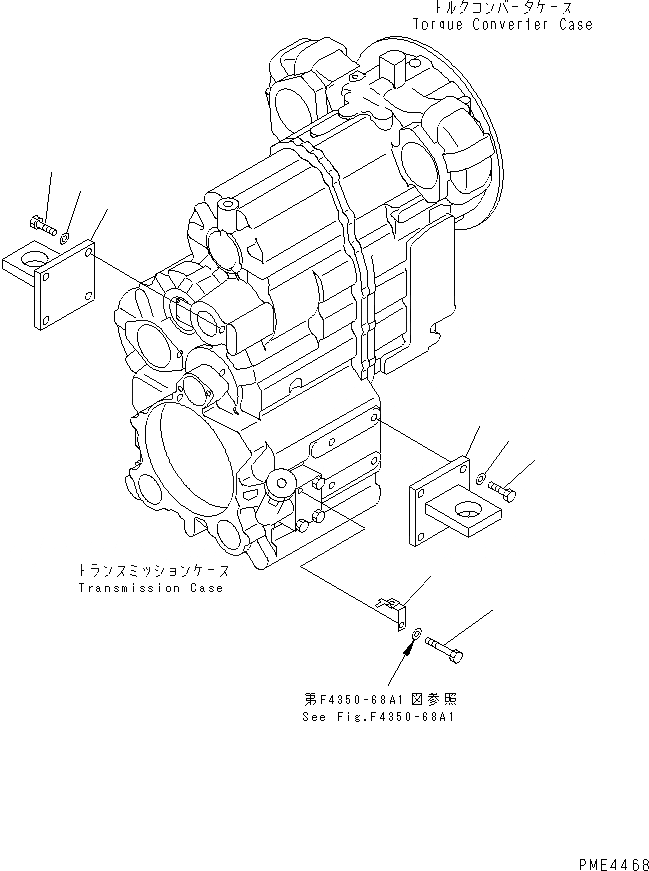 トルクコンバータケース
Torque Converter Case

トランスミッションケース
Transmission Case

第F4350-68A1図参照
See Fig.F4350-68A1

PME4468