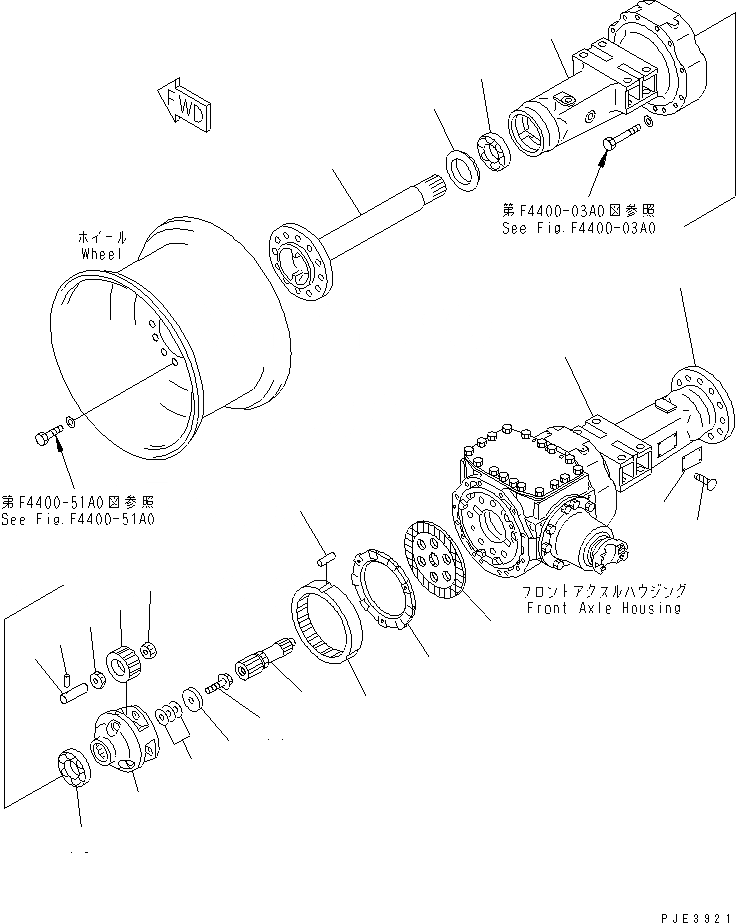 FWD

第F4400-03A0図参照
See Fig.F4400-03A0

ホイール
Wheel

第F4400-51A0図参照
See Fig.F4400-51A0

フロントアクスルハウジング
Front Axle Housing

PJE3921