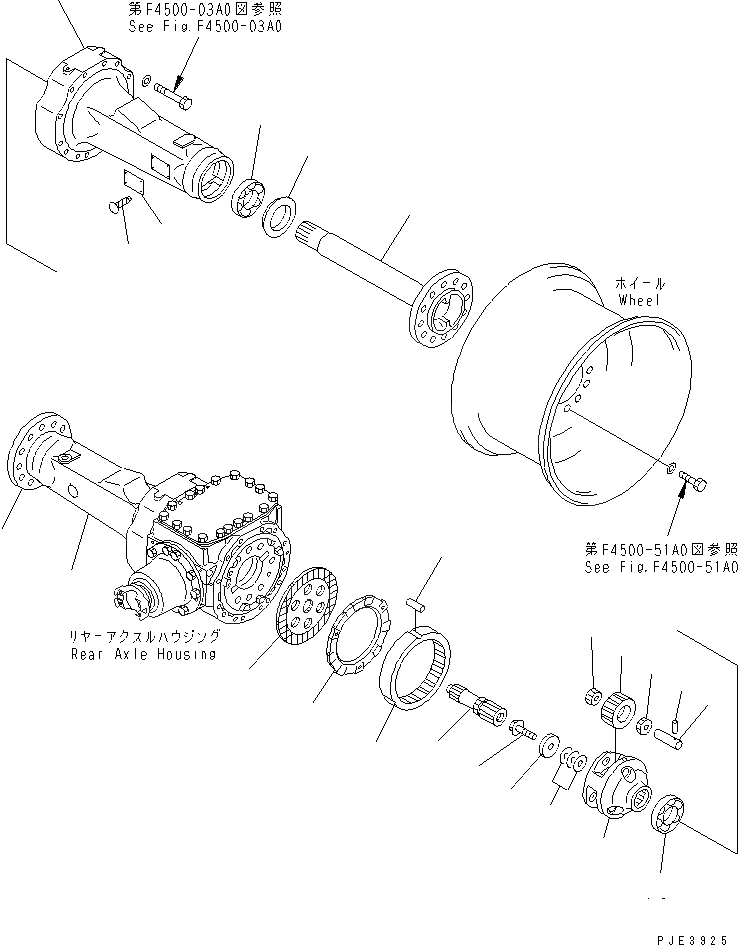 第F4500-03A0図参照
See Fig.F4500-03A0

ホイール
Wheel

第F4500-51A0図参照
See Fig.F4500-51A0

リヤーアクスルハウジング
Rear Axle Housing

PJE3925