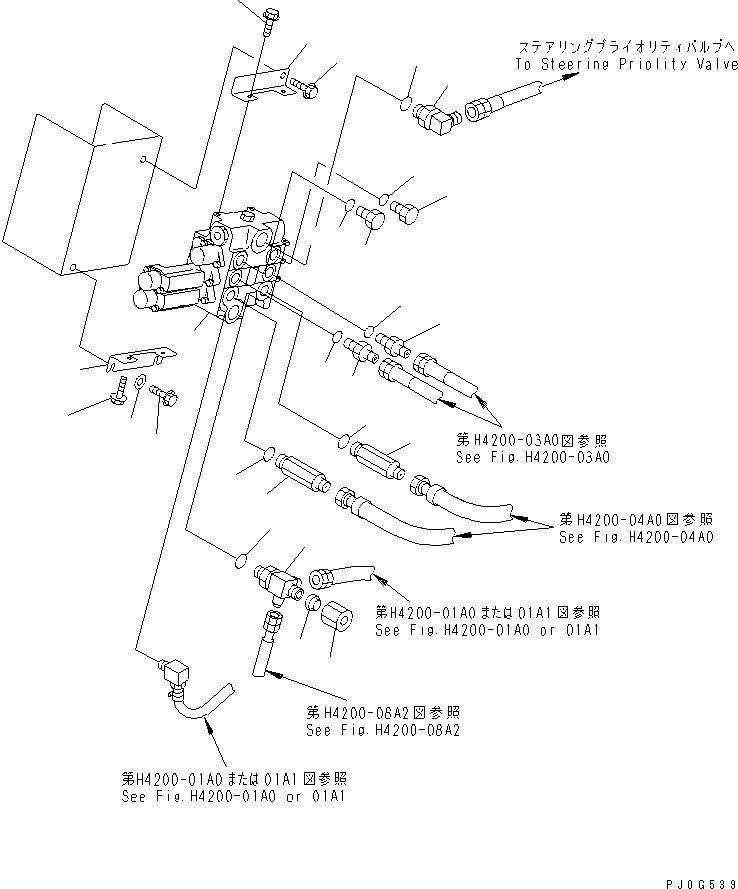 ステアリングプライオリティバルブへ
To Steering Priolity Valve

第H4200-03A0図参照
See Fig.H4200-03A0

第H4200-04A0図参照
See Fig.H4200-04A0

第H4200-01A0または01A1図参照
See Fig.H4200-01A0 or 01A1

第H4200-08A2図参照
See Fig.H4200-08A2

第H4200-01A0または01A1図参照
See Fig.H4200-01A0 or 01A1

PJ0G539