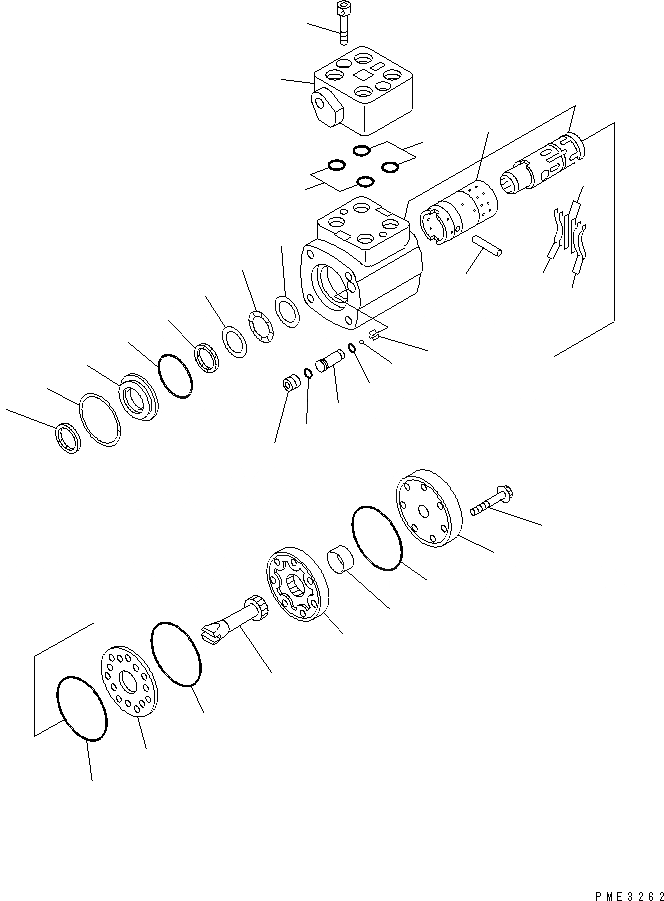 PME3262