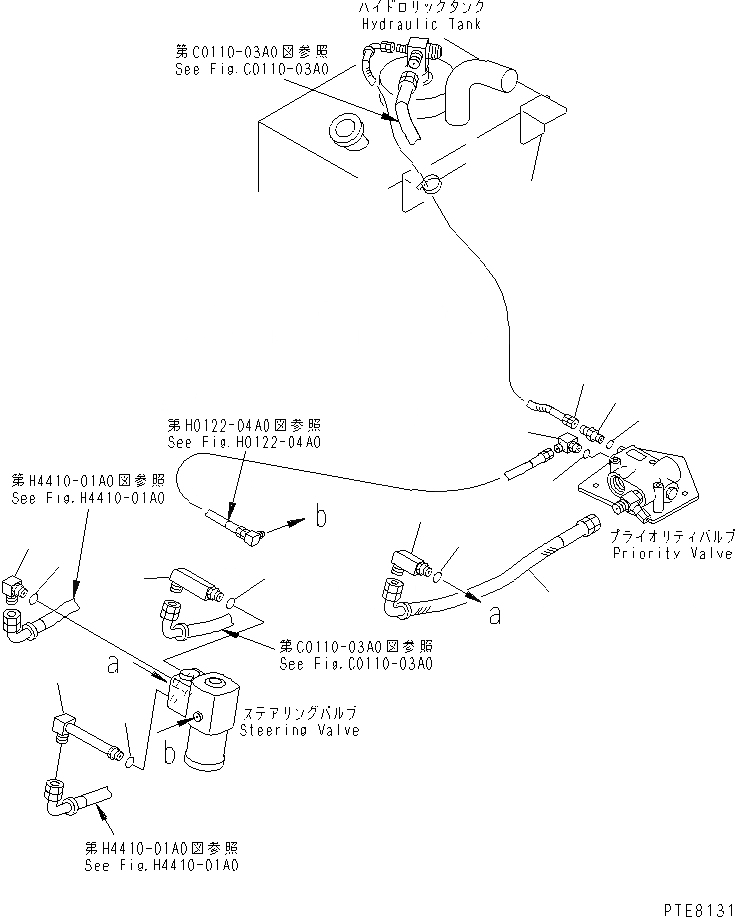 ハイドロリックタンク
Hydraulic Tank

第C0110-03A0図参照
See Fig.C0110-03A0

第H0122-04A0図参照
See Fig.H0122-04A0

第H4410-01A0図参照
See Fig.H4410-01A0

b

プライオリティバルブ
Priority Valve

a

第C0110-03A0図参照
See Fig.C0110-03A0

a

ステアリングバルブ
Steering Valve

b

第H4410-01A0図参照
See Fig.H4410-01A0

PTE8131