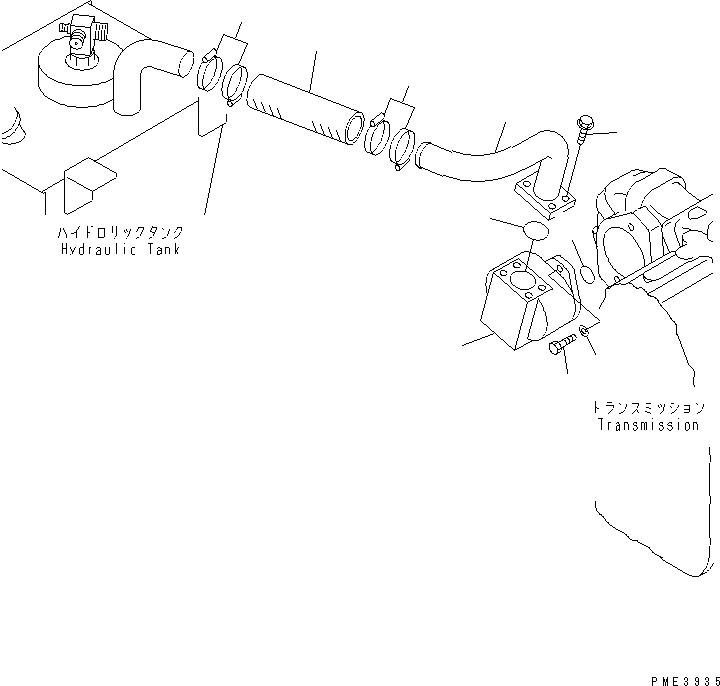 ハイドロリックタンク
Hydraulic Tank

トランスミッション
Transmission

PME3935