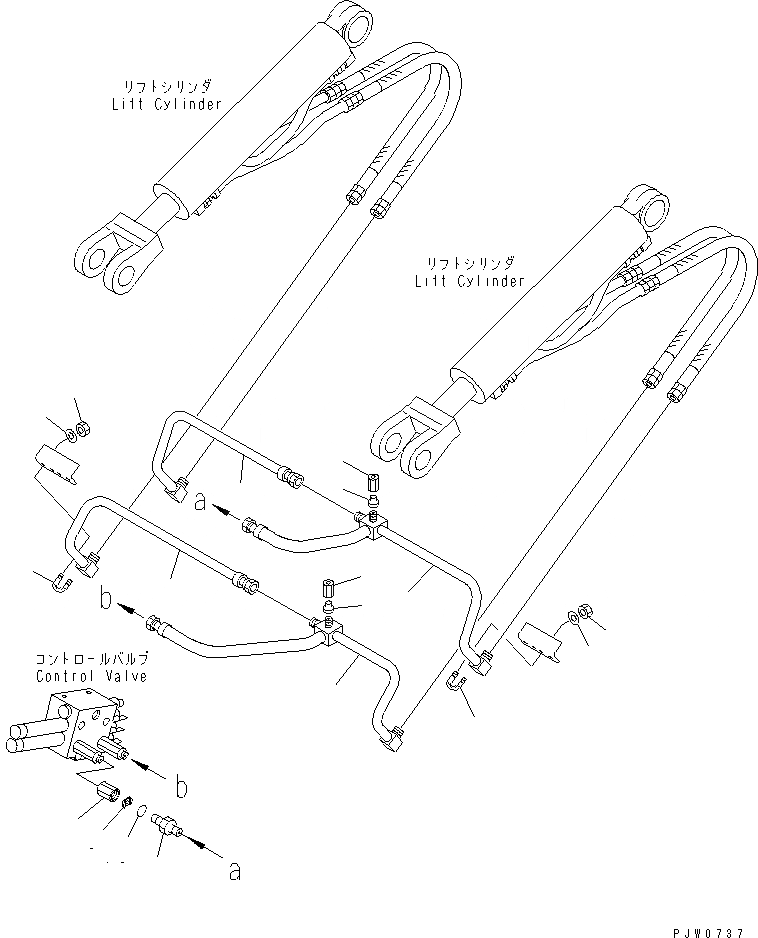 リフトシリンダ
Lift Cylinder

リフトシリンダ
Lift Cylinder

a

b

コントロールバルブ
Control Valve

b

a

PJW0737