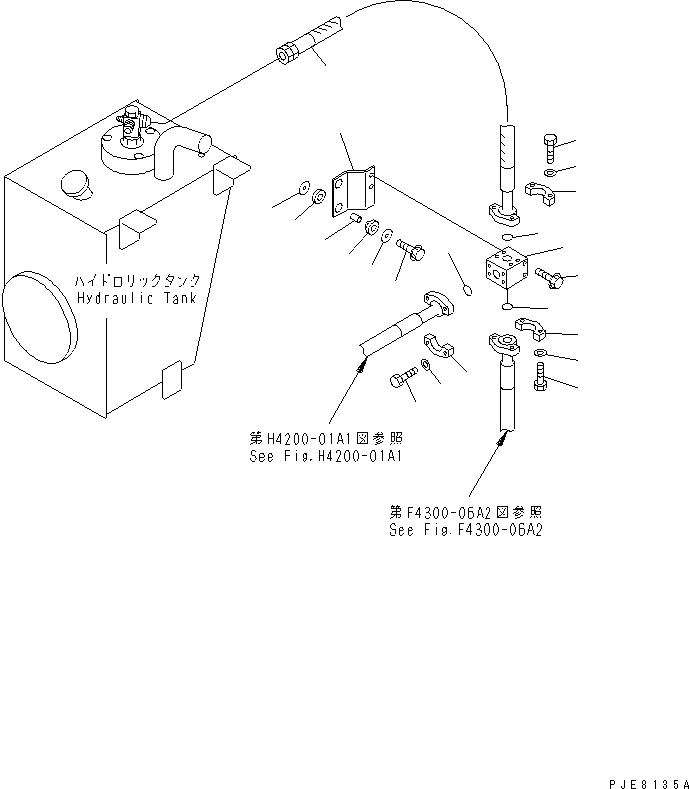 ハイドロリックタンク
Hydraulic Tank

第H4200-01A1図参照
See Fig.H4200-01A1

第F4300-06A2図参照
See Fig.F4300-06A2

PJE8135A