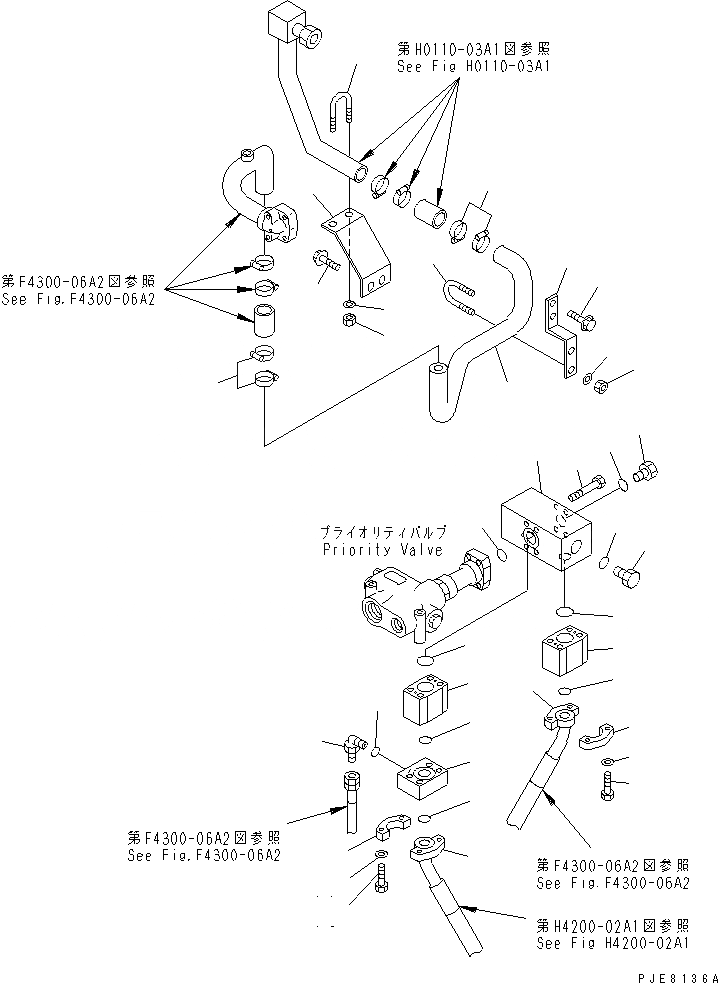 第H0110-03A1図参照
See Fig H0110-03A1

第F4300-06A2図参照
See Fig.F4300-06A2

プライオリティバルブ
Priority Valve

第F4300-06A2図参照
See Fig.F4300-06A2

第F4300-06A2図参照
See Fig.F4300-06A2

第H4200-02A1図参照
See Fig H4200-02A1

PJE8136A