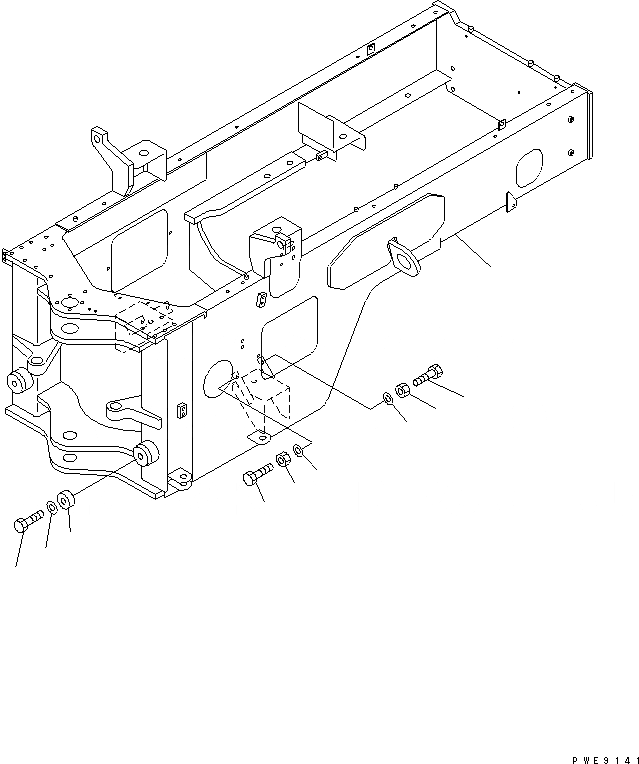 PWE9141