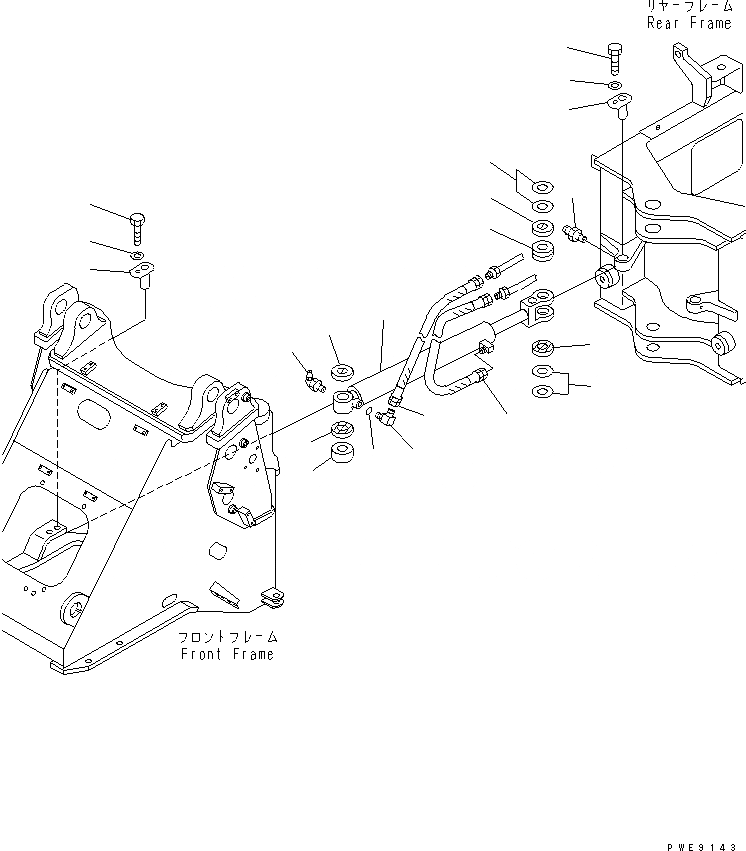 リヤーフレーム
Rear Frame

フロントフレーム
Front Frame

PWE9143