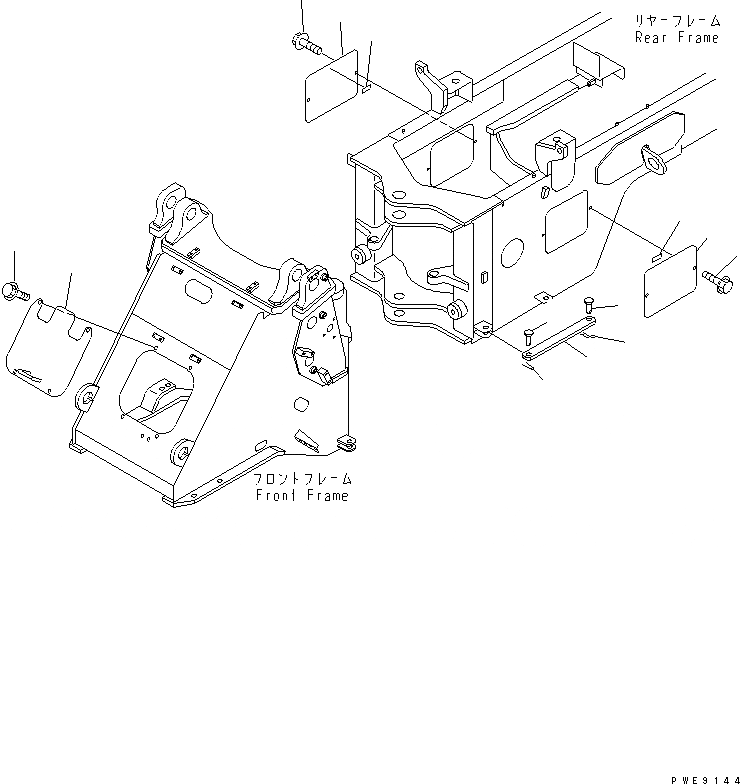 リヤーフレーム
Rear Frame

フロントフレーム
Front Frame

PWE9144