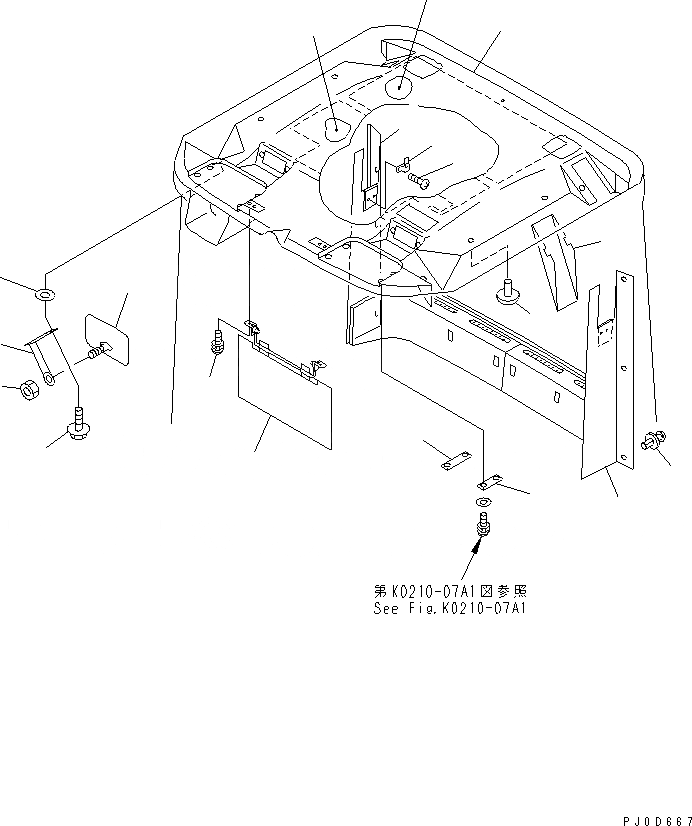 第K0210-07A1図参照
See Fig.K0210-07A1

PJ0D667