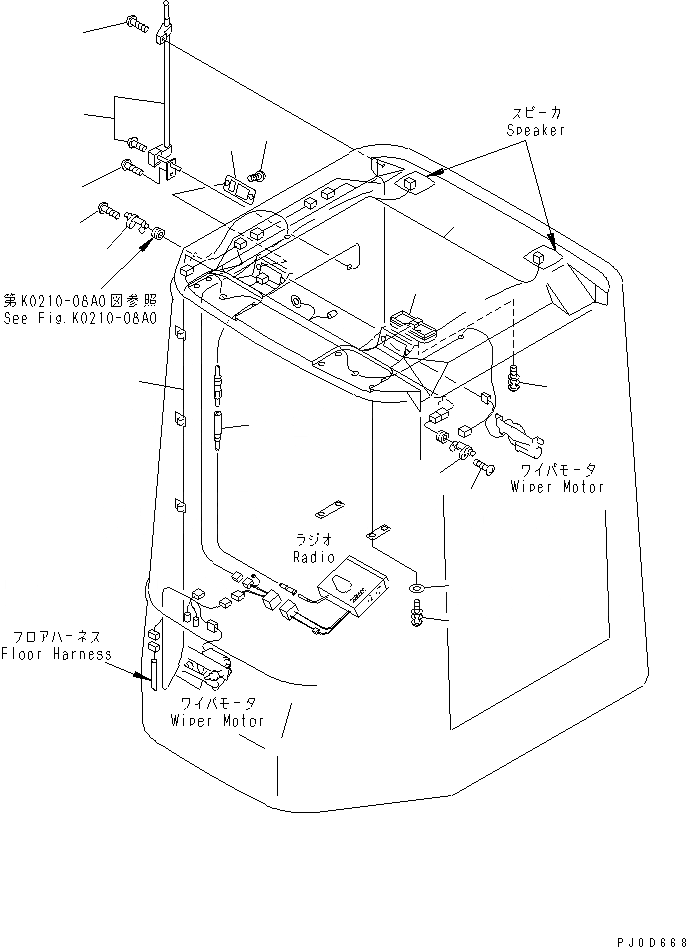 スピーカ
Speaker

第K0210-08A0図参照
See Fig.K0210-08A0

ワイパモータ
Wiper Motor

ラジオ
Radio

フロアハーネス
Floor Harness

ワイパモータ
Wiper Motor

PJ0D668