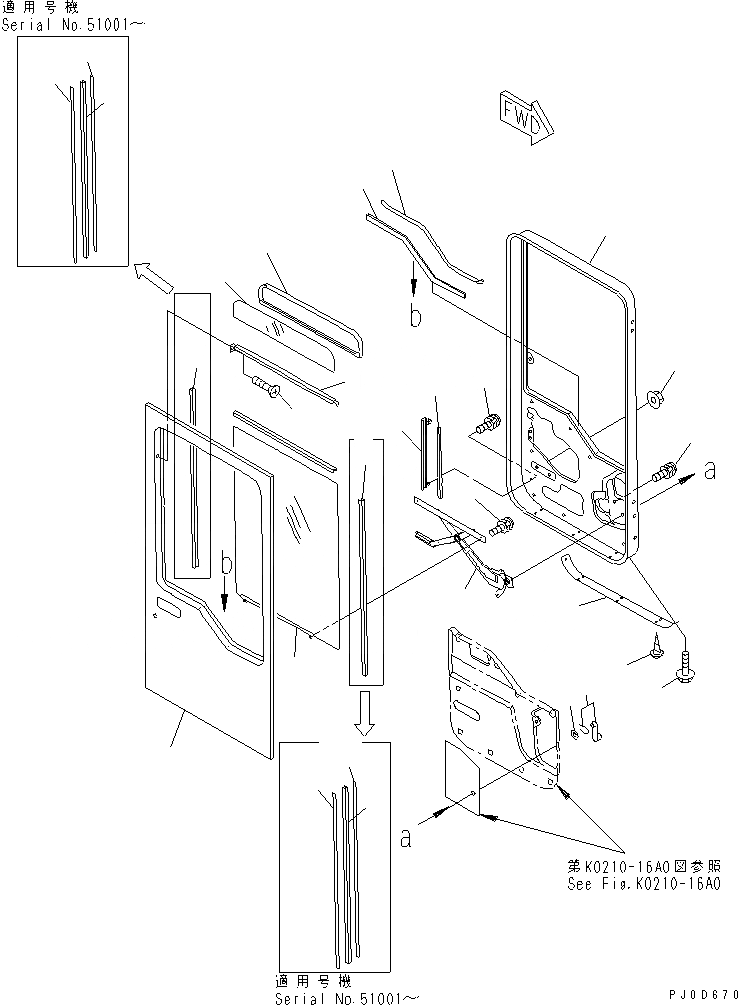 適用号機
Serial No.51001~

FWD

b

a

b

a

第K0210-16A0図参照
See Fig.K0210-16A0

適用号機
Serial No.51001~

PJ0D670