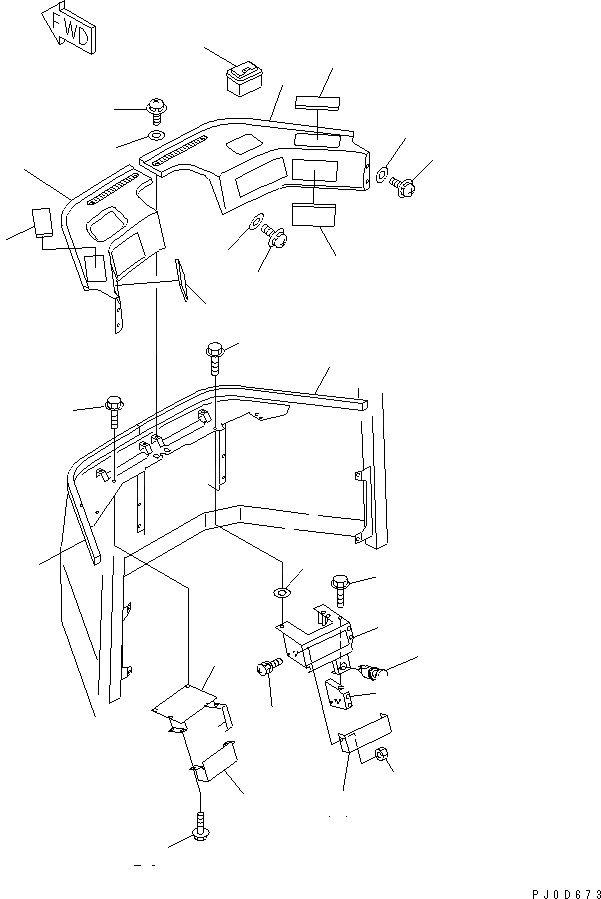 FWD

PJ0D673