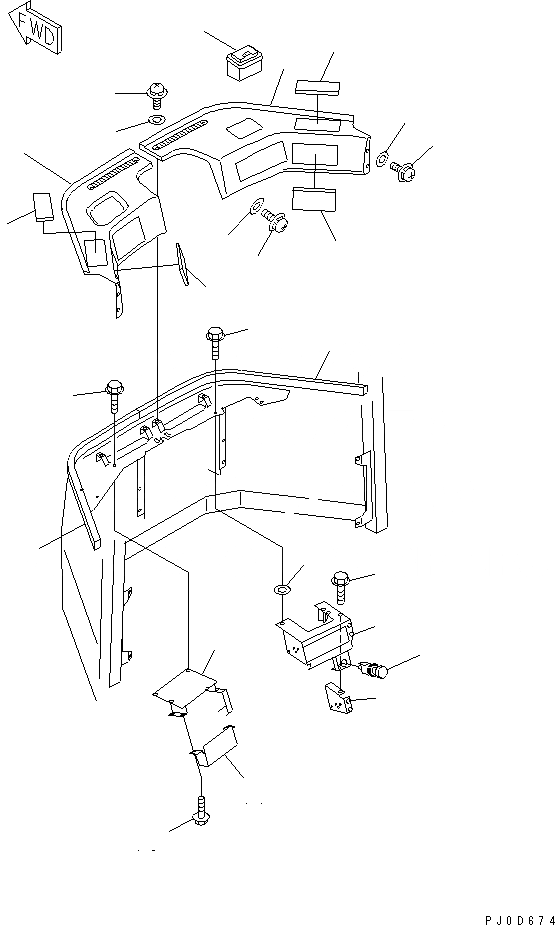 FWD

PJ0D674