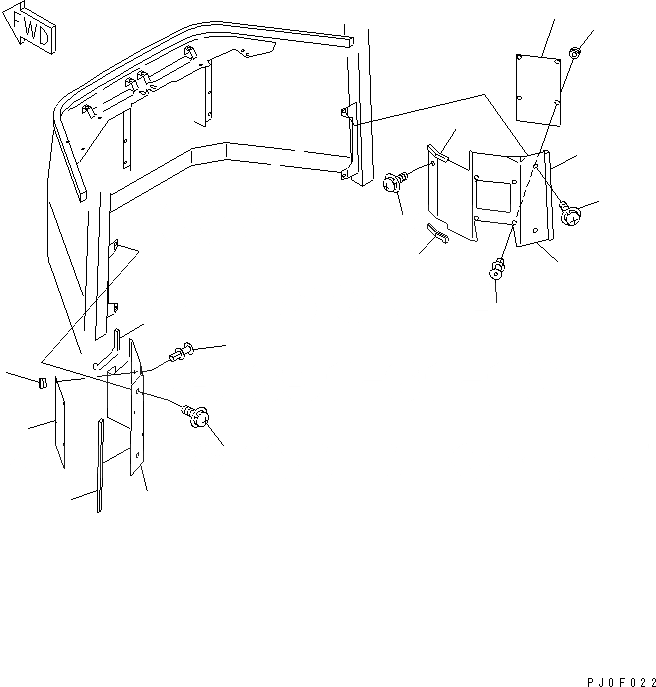 FWD

PJ0F022