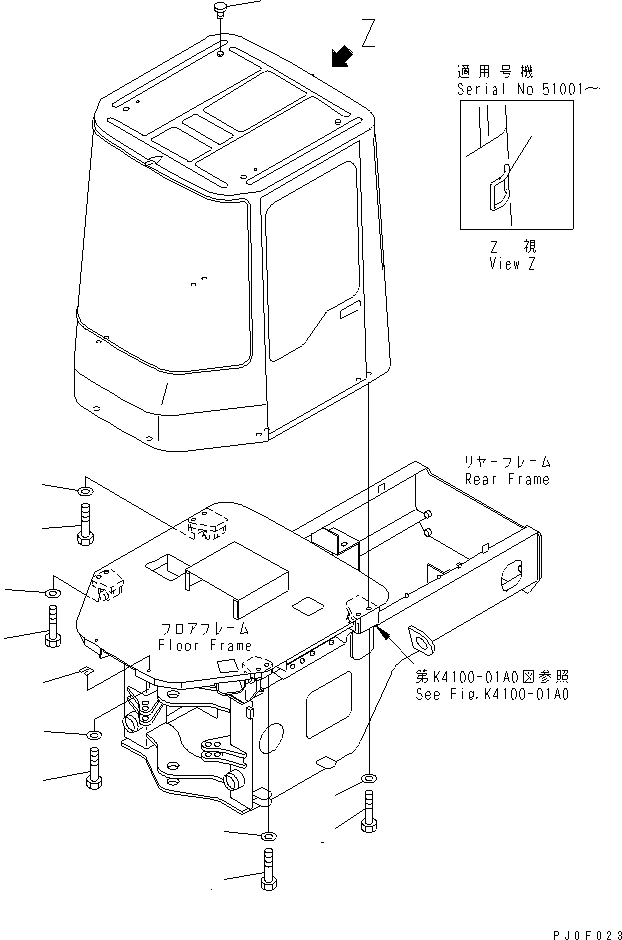 Z

適用号機
Serial No 51001～

Z 視
View Z

リヤーフレーム
Rear Frame

フロアフレーム
Floor Frame

第K4100-01A0図参照
See Fig.K4100-01A0

PJ0F023