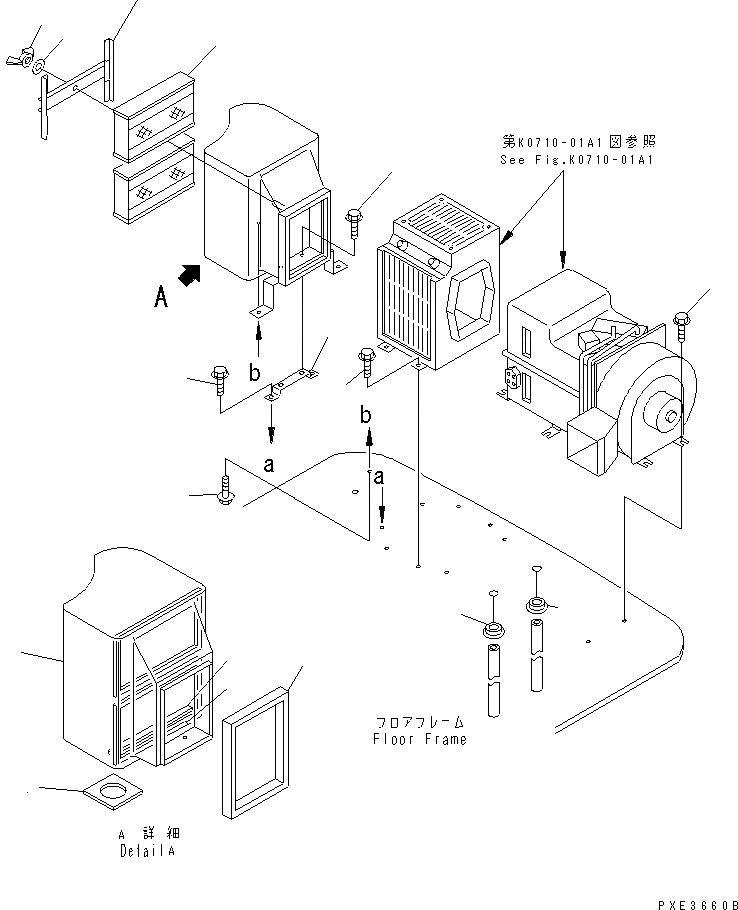 第K0710-01A1図参照
See Fig.K0710-01A1

A

b

b

a

a

フロアフレーム
Floor Frame

A 詳細
Detail A

PXE3660B