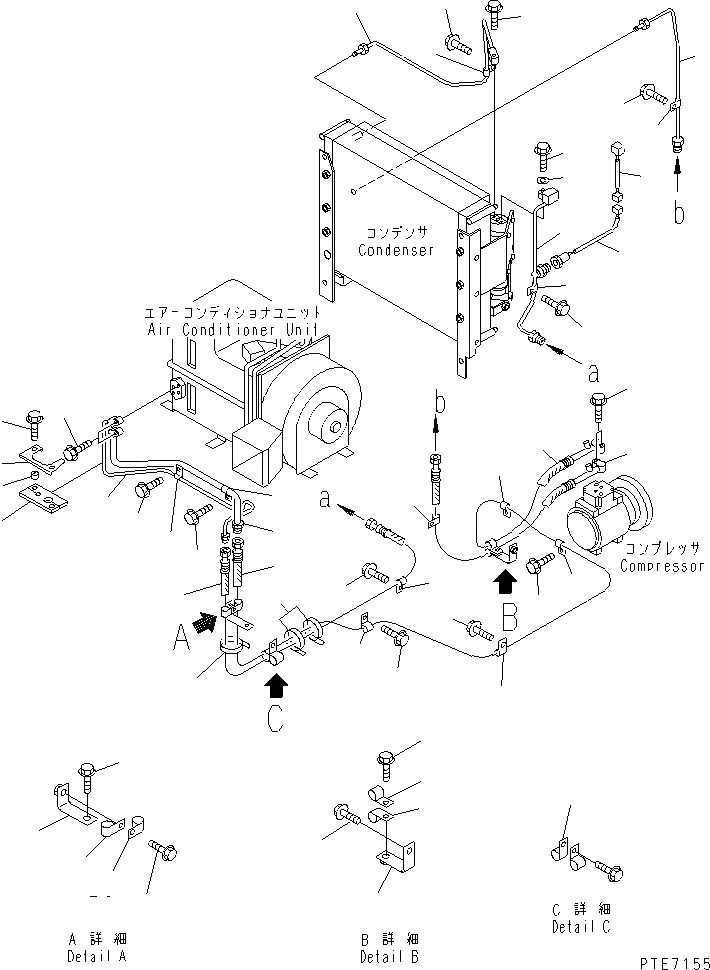 b
コンデンサ
Condenser
エアーコンディショナユニット
Air Conditioner Unit
a
b
a
コンプレッサ
Compressor
A
B
C
A 詳 細
Detail A
B 詳 細
Detail B
C 詳 細
Detail C
PTE7155