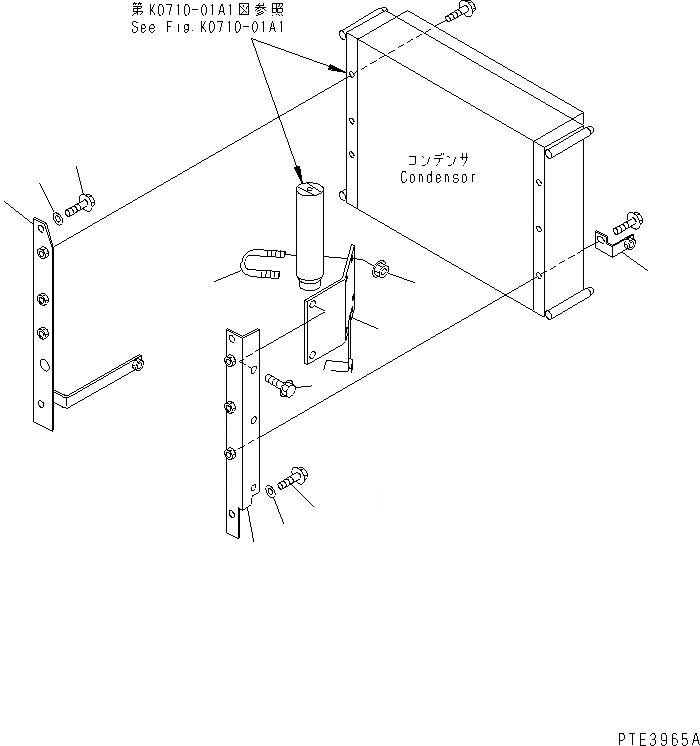 第K0710-01A1図参照
See Fig.K0710-01A1

コンデンサ
Condensor

PTE3965A