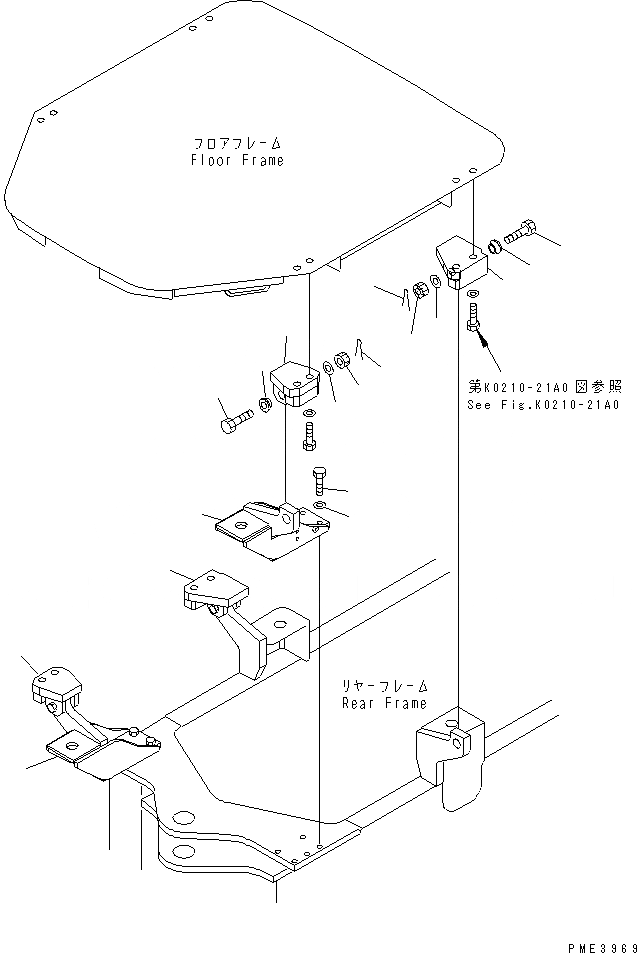 フロアフレーム
Floor Frame

第K0210-21A0図参照
See Fig.K0210-21A0

リヤーフレーム
Rear Frame

PME3969