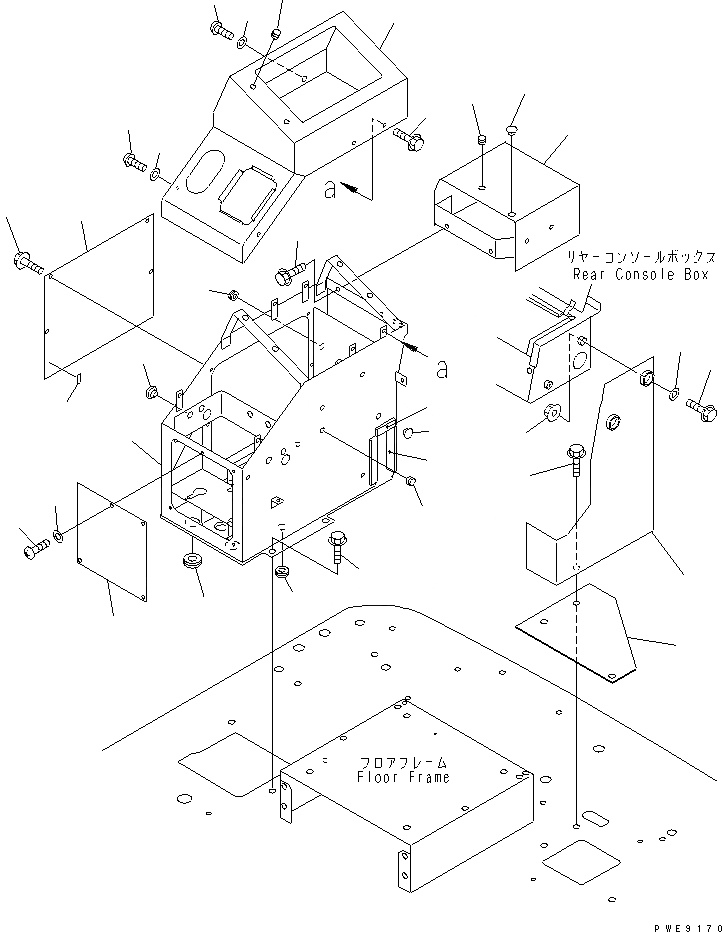 a

リヤーコンソールボックス
Rear Console Box

a

フロアフレーム
Floor Frame

PWE9170