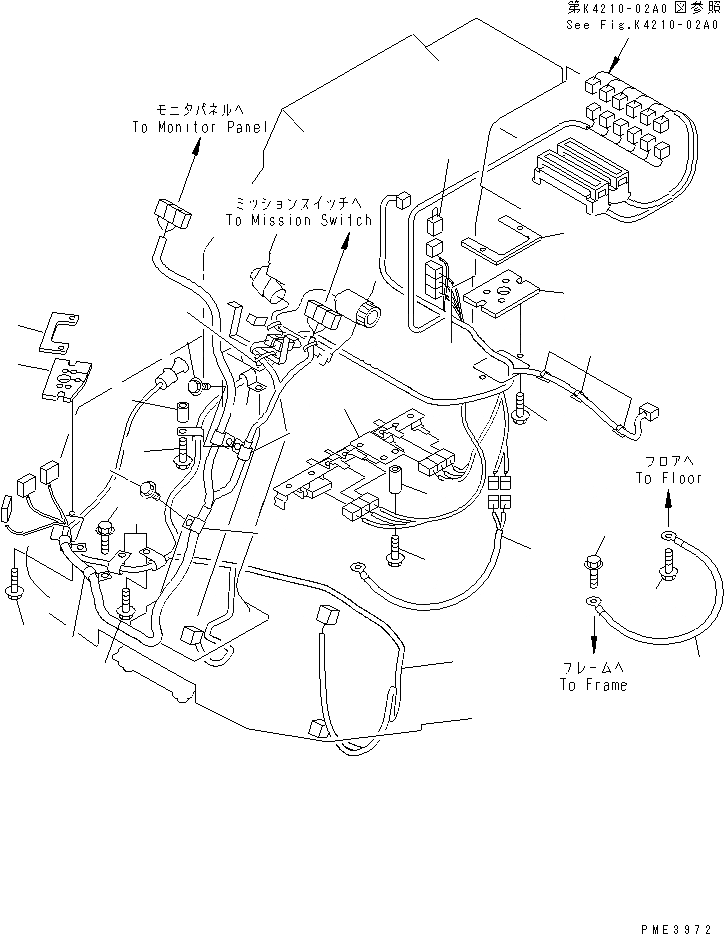 第K4210-02A0図参照
See Fig.K4210-02A0

モニタパネルへ
To Monitor Panel

ミッションスイッチへ
To Mission Switch

フロアへ
To Floor

フレームへ
To Frame

PME3972