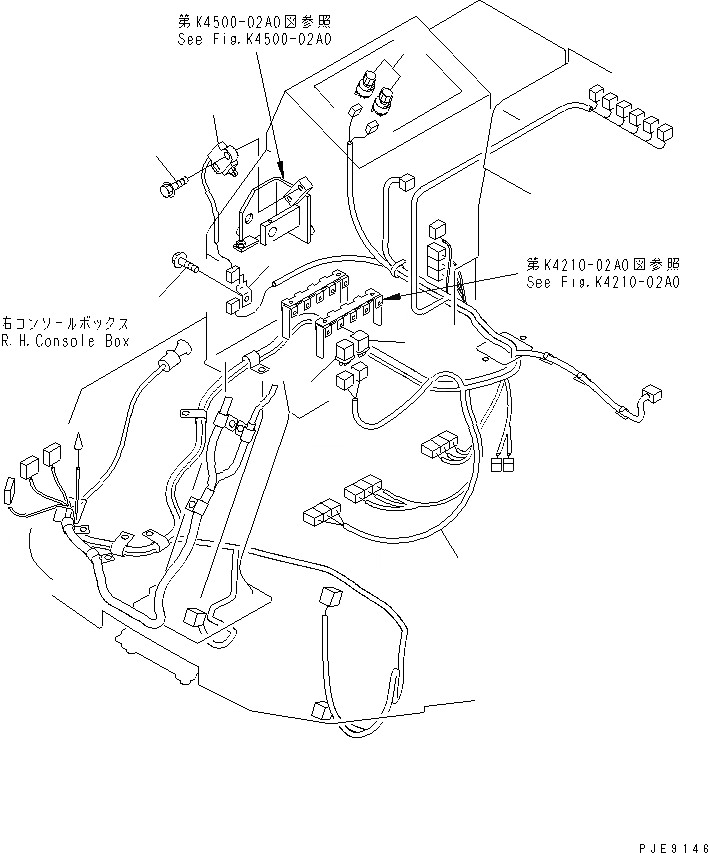 第K4500-02A0図参照
See Fig.K4500-02A0

第K4210-02A0図参照
See Fig.K4210-02A0

右コンソールボックス
R.H.Console Box

PJE3146