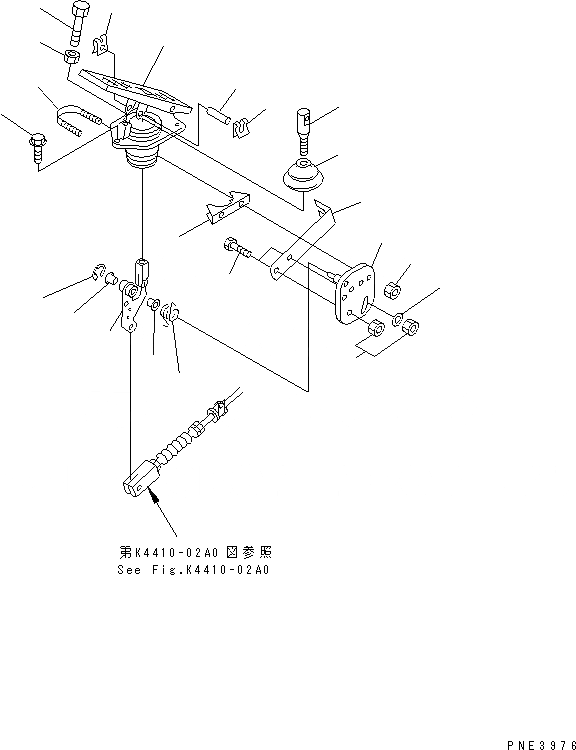 第K4410-02A0 図参照
See Fig.K4410-02A0

PNE3976