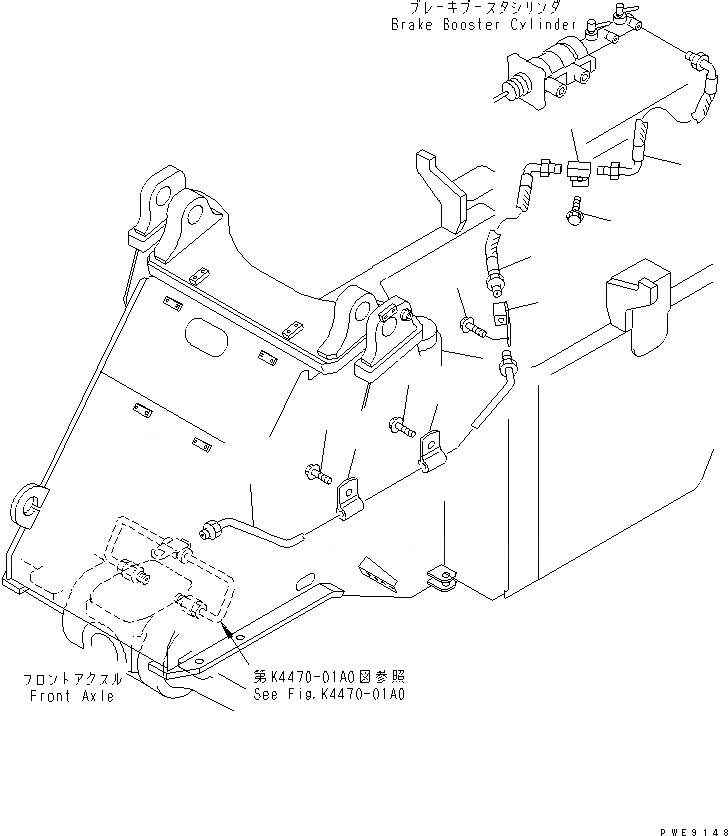 ブレーキブースタシリンダ
Brake Booster Cylinder

フロントアクスル
Front Axle

第K4470-01A0図参照
See Fig.K4470-01A0

PWE9148