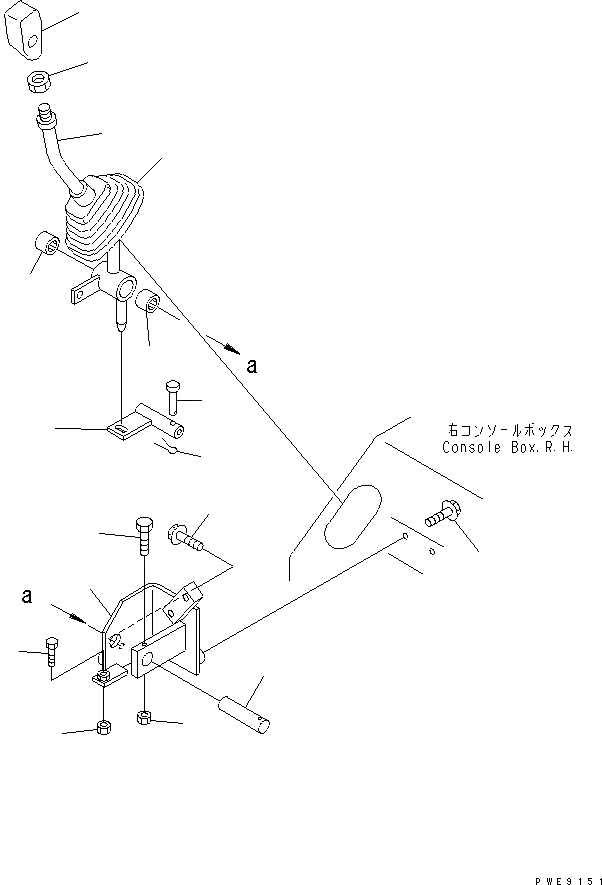 a

右コンソールボックス
Console Box.R.H.

a

PWE9151