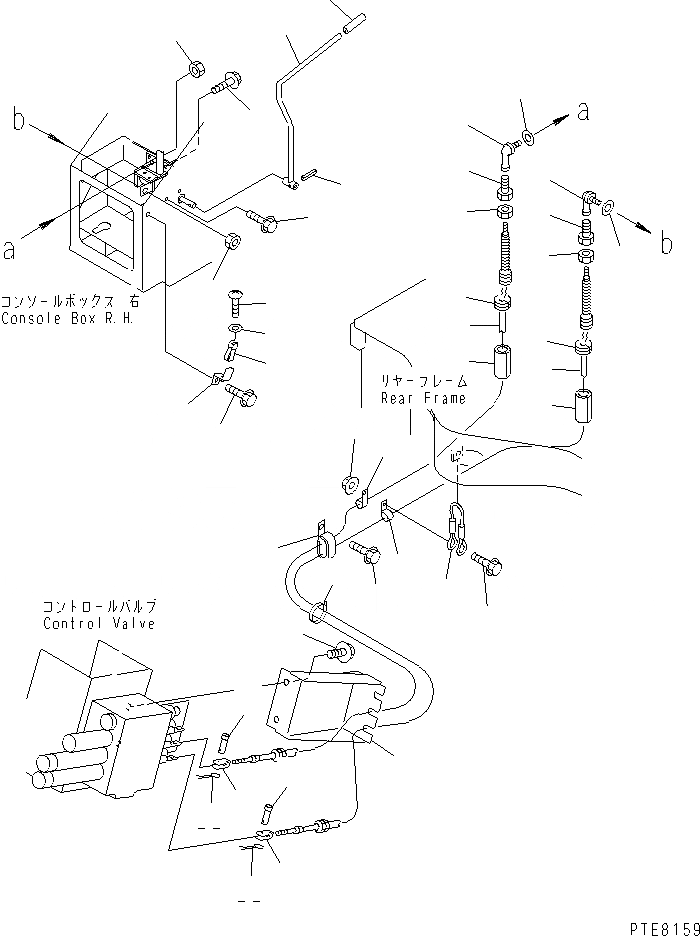 b

a

a

b

コンソールボックス 右
Console Box R.H.

リヤーフレーム
Rear Frame

コントロールバルブ
Control Valve

PTE8159