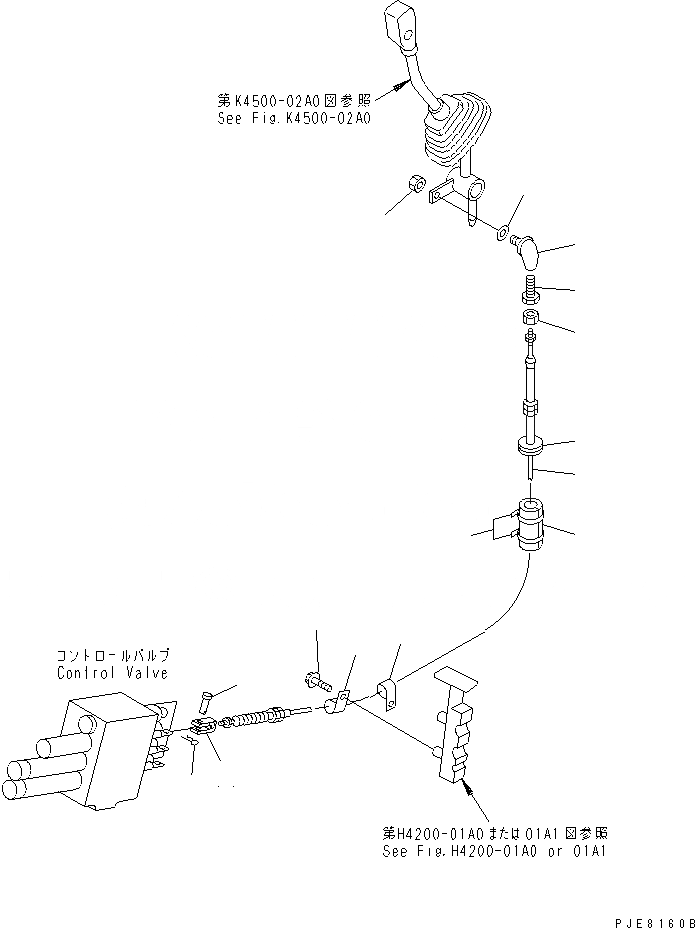 第K4500-02A0図参照
See Fig.K4500-02A0

コントロールバルブ
Control Valve

第H4200-01A0または01A1図参照
See Fig.H4200-01A0 or 01A1

PJE8160B